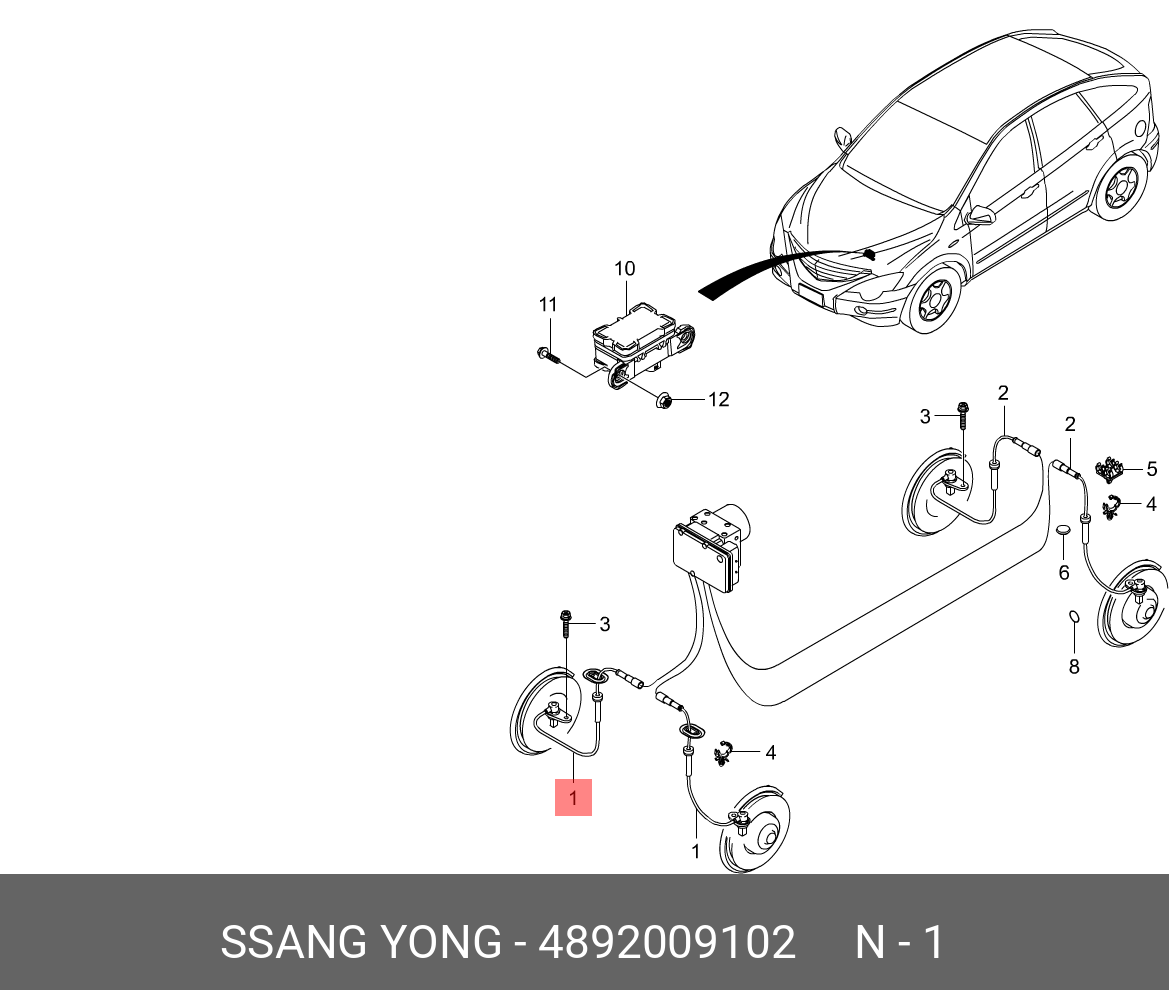 10
11
12
3
2
2
5
4
6
8
3
4
1
1

SSANG YONG - 4892009102 N - 1