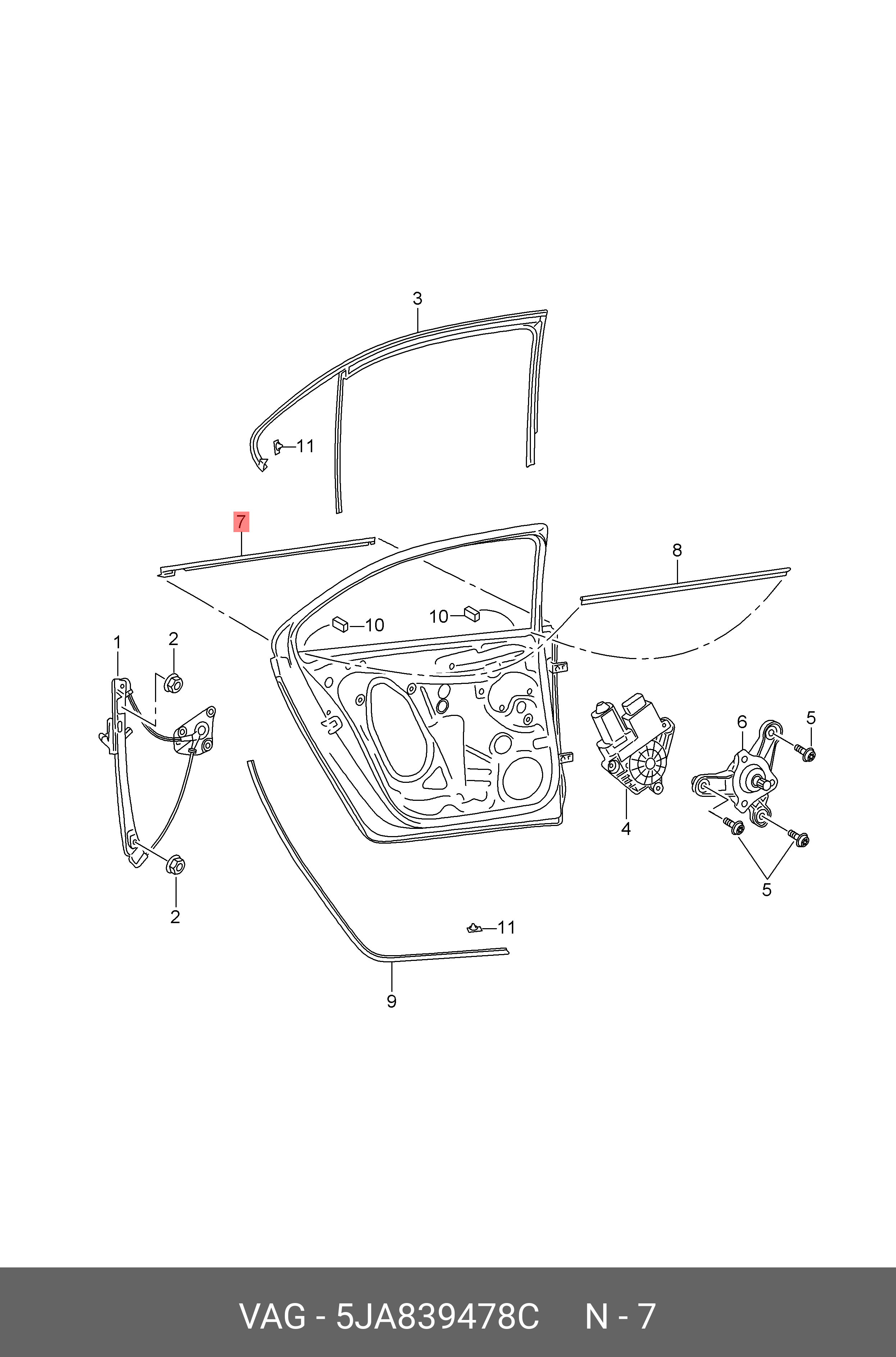 3
11
7
8
10
10
1
2
6
5
4
5
2
11
9

VAG - 5JA839478C N - 7