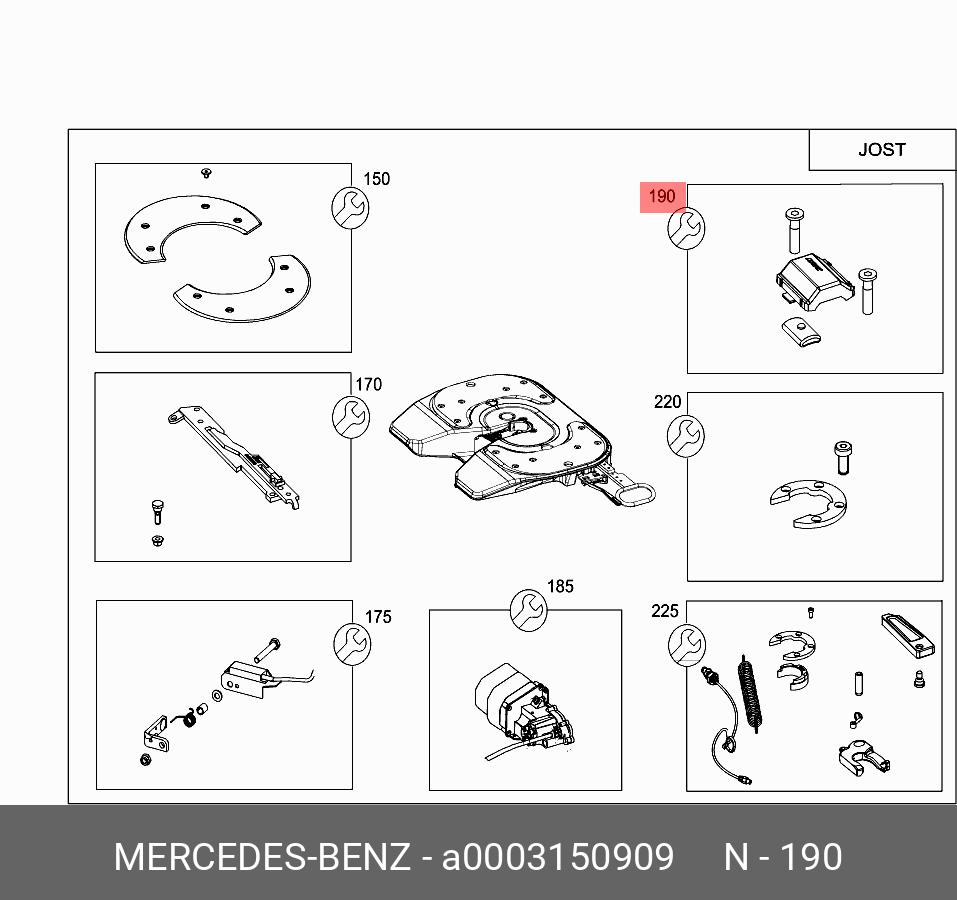 JOST

150

190

170

220

175

185

225

MERCEDES-BENZ - a0003150909 N - 190