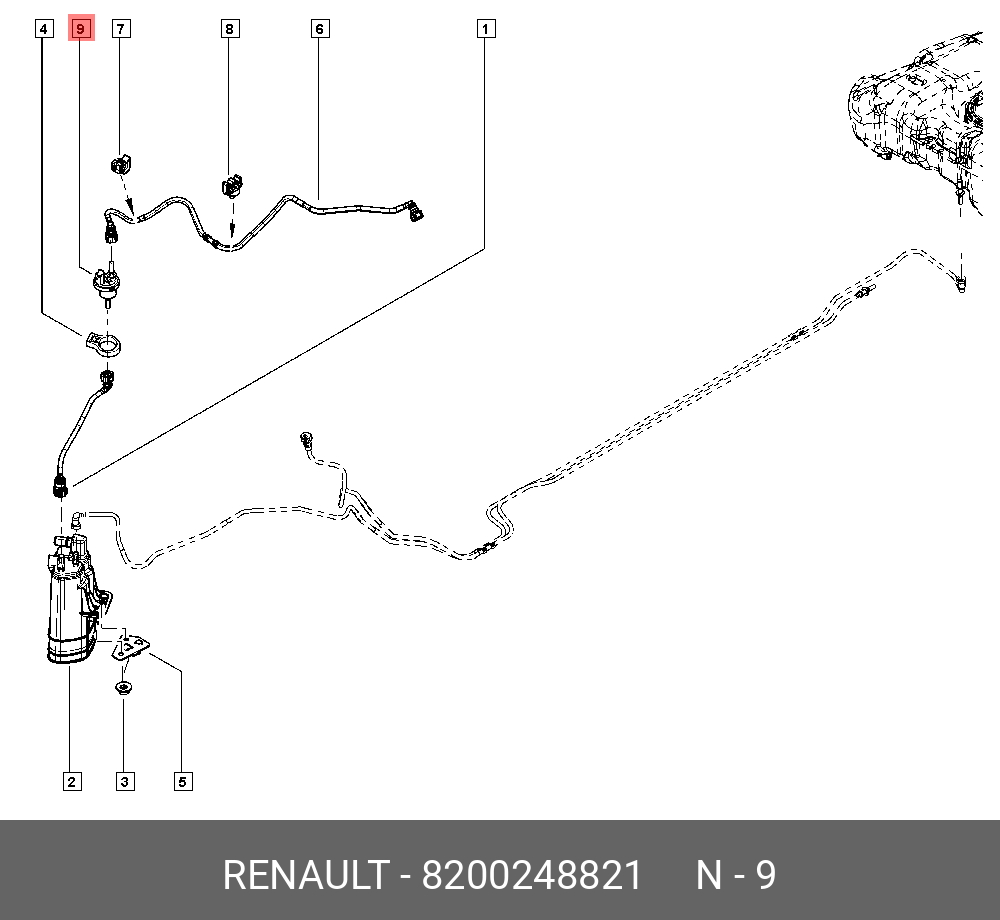 4
9
7
8
6
1
2
3
5

RENAULT - 8200248821 N - 9