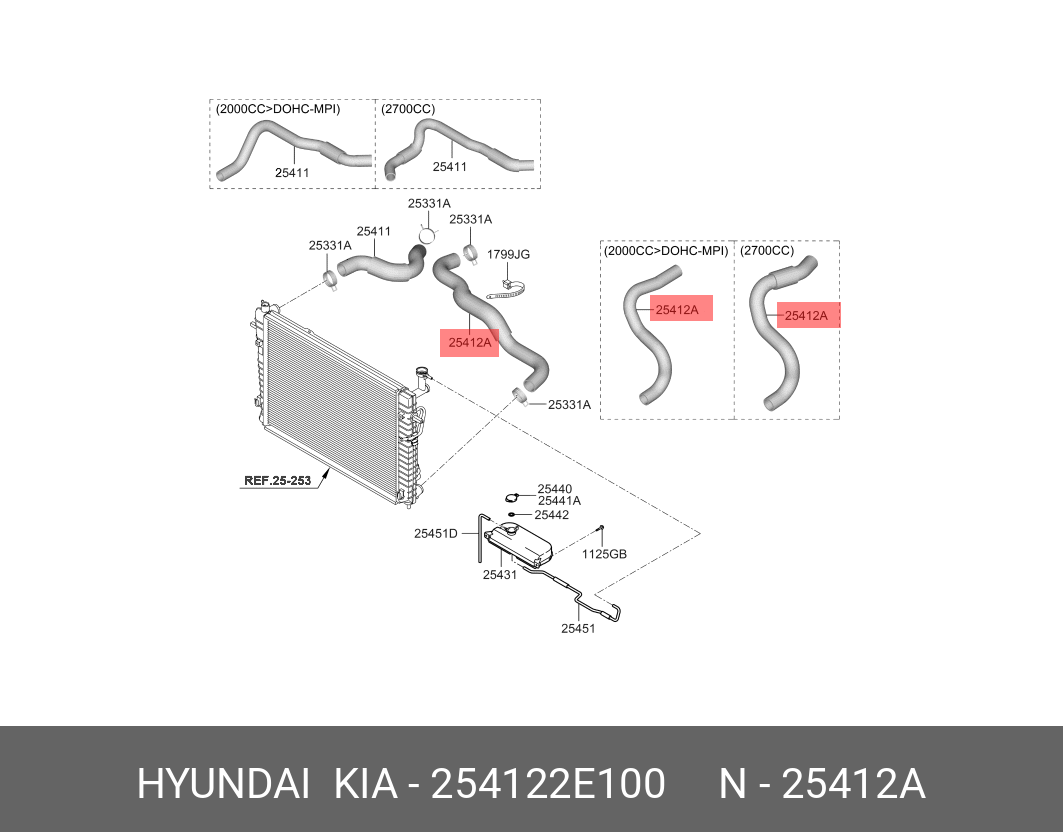 (2000CC>DOHC-MPI)
25411

(2700CC)
25411

25331A
25331A
25331A
25411
1799JG
25412A
25331A

(2000CC>DOHC-MPI)
25412A

(2700CC)
25412A

REF.25-253

25440
25441A
25442
25451D
1125GB
25431
25451

HYUNDAI KIA - 254122E100 N - 25412A