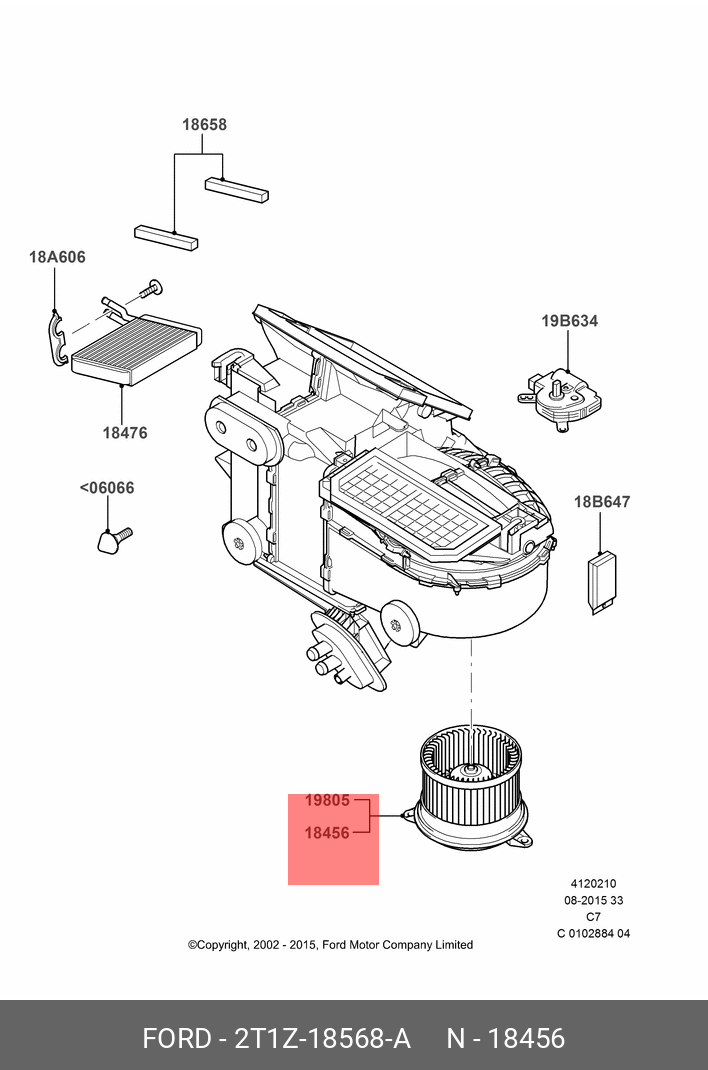 18658

18A606

19B634

18476

<06066

18B647

19805

18456

4120210
08-2015 33
C7
C 0102884 04

©Copyright, 2002 - 2015, Ford Motor Company Limited

FORD - 2T1Z-18568-A N - 18456