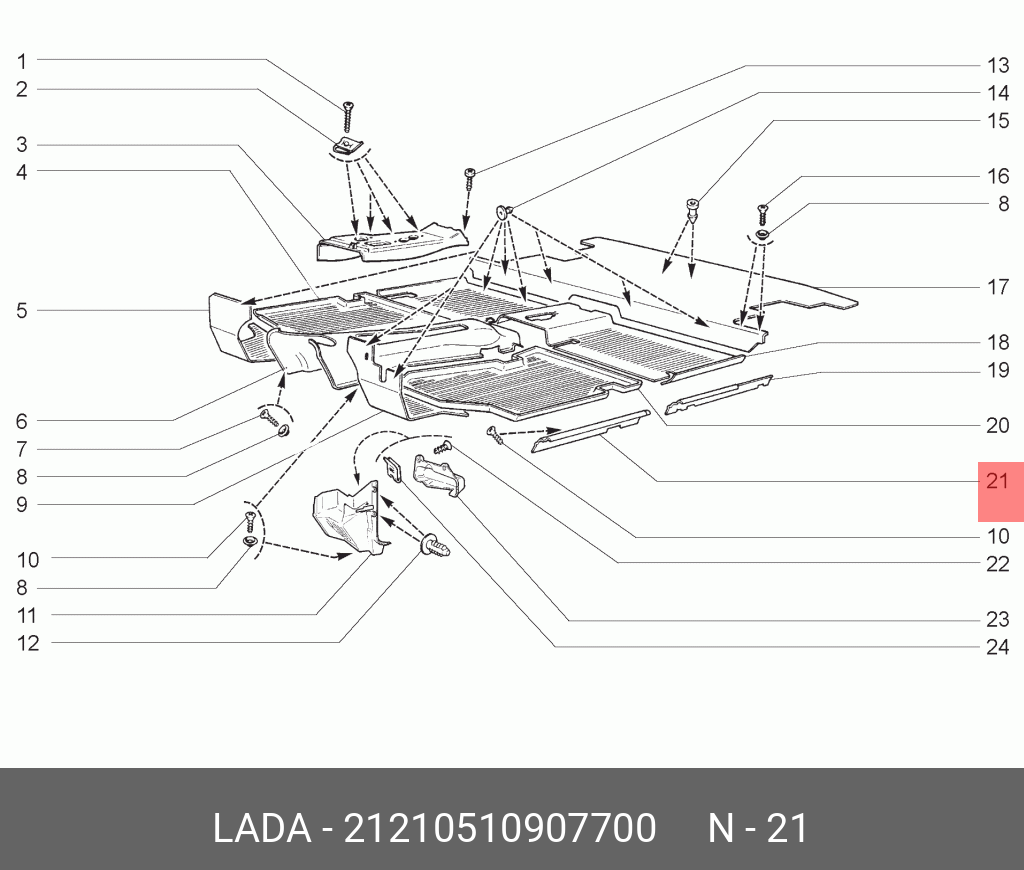 1
2
3
4
5
6
7
8
9
10
8
11
12

13
14
15
16
8
17
18
19
20
21
10
22
23
24

LADA - 21210510907700 N - 21