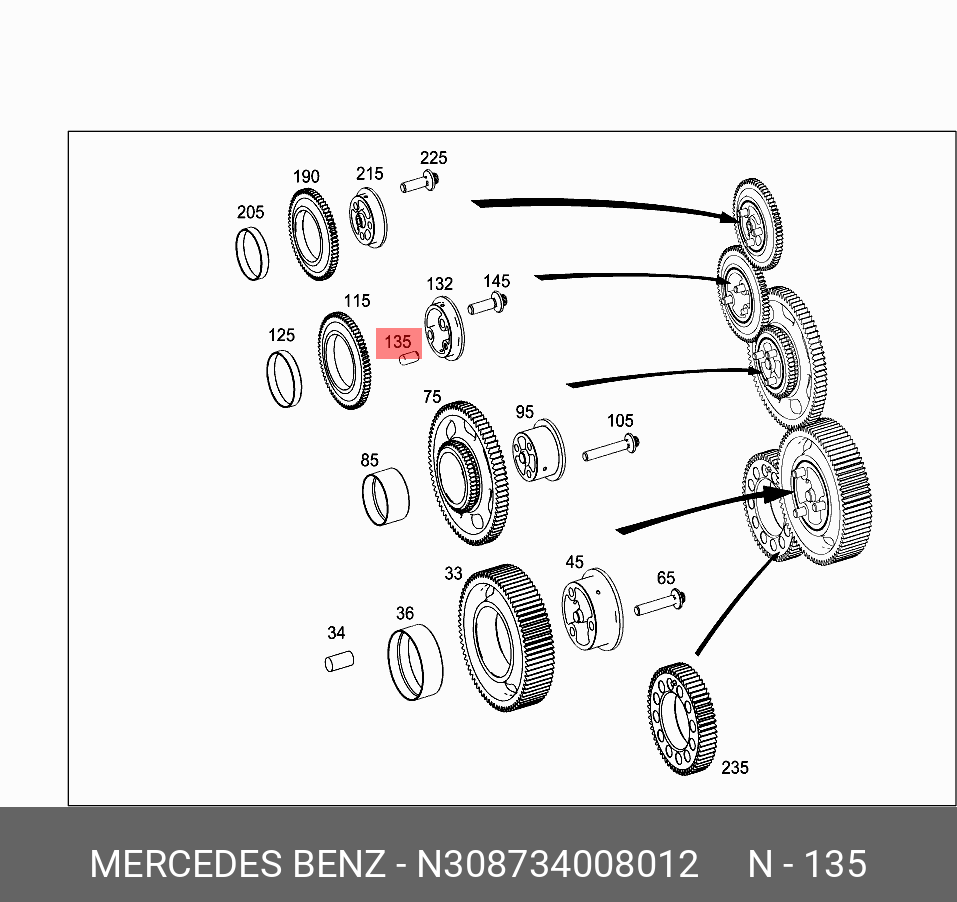 225
190
215
205
132
145
115
125
135
75
95
105
85
33
45
65
34
36
235

MERCEDES BENZ - N308734008012 N - 135