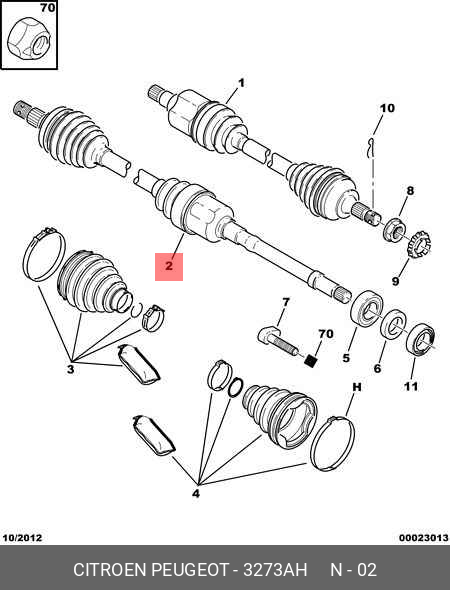 70

1

10

8

9

2

7

70

5

6

11

3

H

4

10/2012

00023013

CITROEN PEUGEOT - 3273AH N - 02