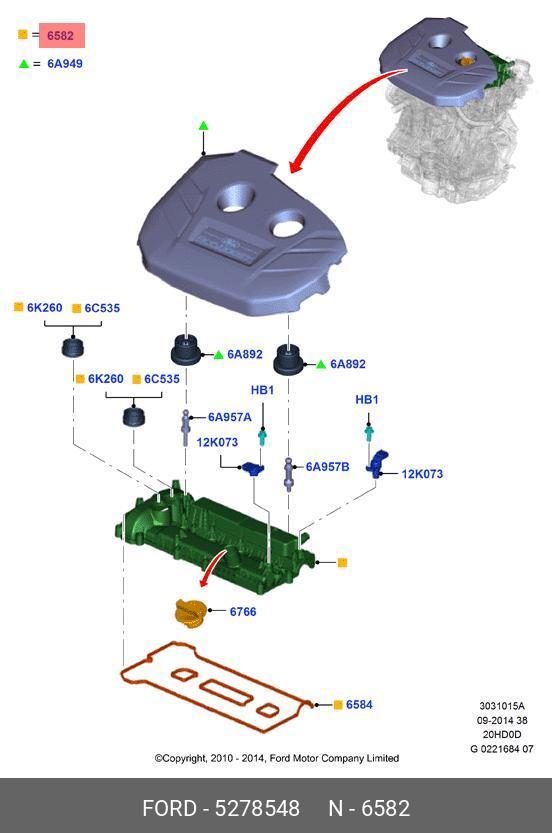 = 6582

= 6A949

6K260 6C535

6A892

6A892

6K260 6C535

HB1

HB1

6A957A

12K073

6A957B

12K073

6766

6584

3031015A
09-2014 38
20HD0D
G 0221684 07

©Copyright, 2010 - 2014, Ford Motor Company Limited

FORD - 5278548 N - 6582