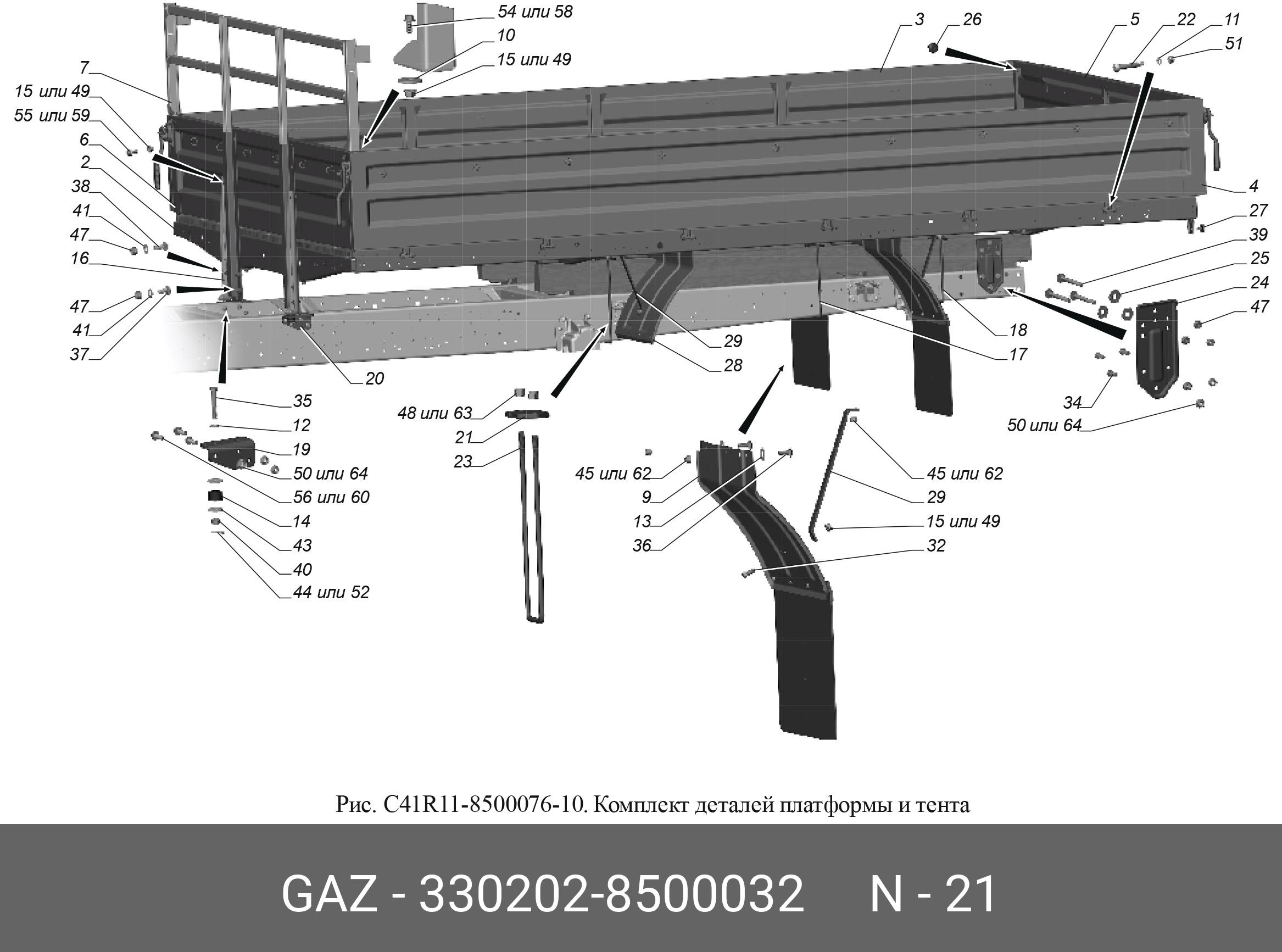 54 или 58
10
15 или 49
3
26
5
22
11
51
7
15 или 49
55 или 59
6
2
38
41
47
16
47
41
37
4
27
39
25
24
47
18
17
29
28
20
34
50 или 64
35
12
19
50 или 64
56 или 60
14
43
40
44 или 52
48 или 63
21
23
45 или 62
9
13
36
45 или 62
29
15 или 49
32

Рис. C41R11-8500076-10. Комплект деталей платформы и тента

GAZ - 330202-8500032 N - 21