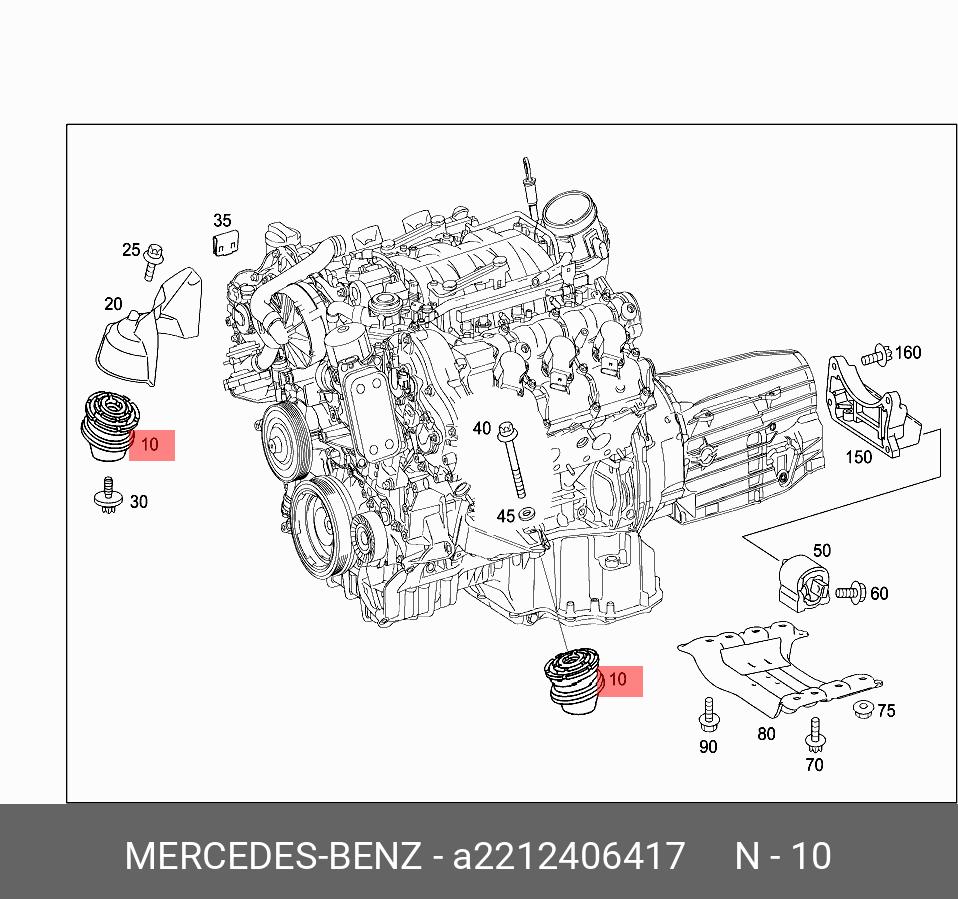 35
25
20
10
30
40
45
160
150
50
60
10
75
80
90
70

MERCEDES-BENZ - a2212406417 N - 10