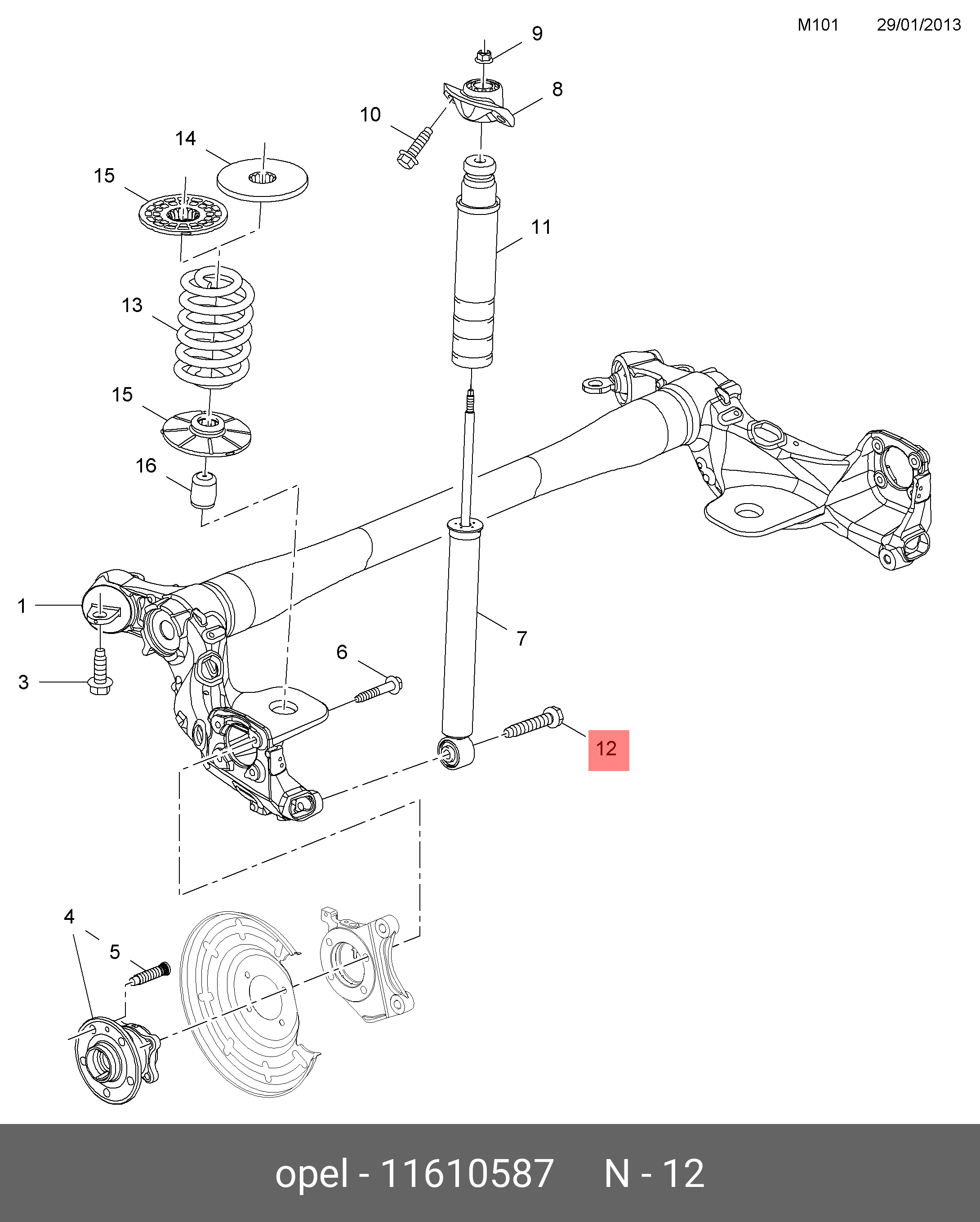 M101 29/01/2013

9

8

10

14

15

11

13

15

16

1

3

6

7

12

4

5

opel - 11610587 N - 12