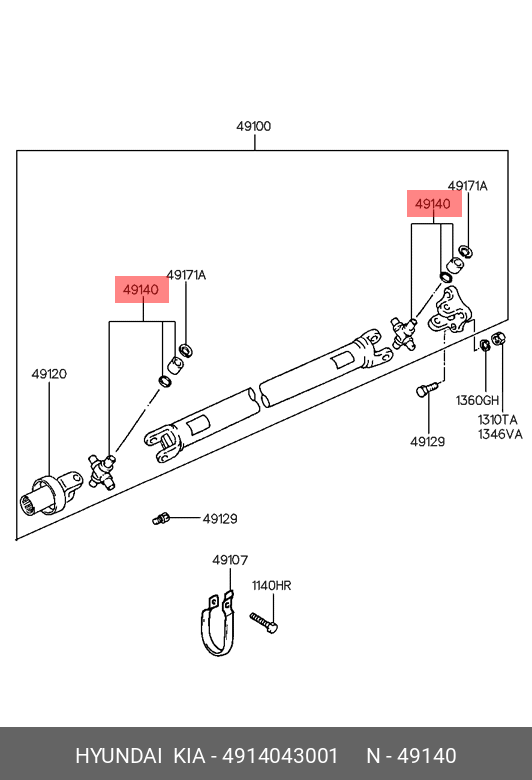 49100

49171A

49140

49171A

49140

49120

1360GH

1310TA
1346VA

49129

49129

49107

1140HR

HYUNDAI KIA - 4914043001 N - 49140