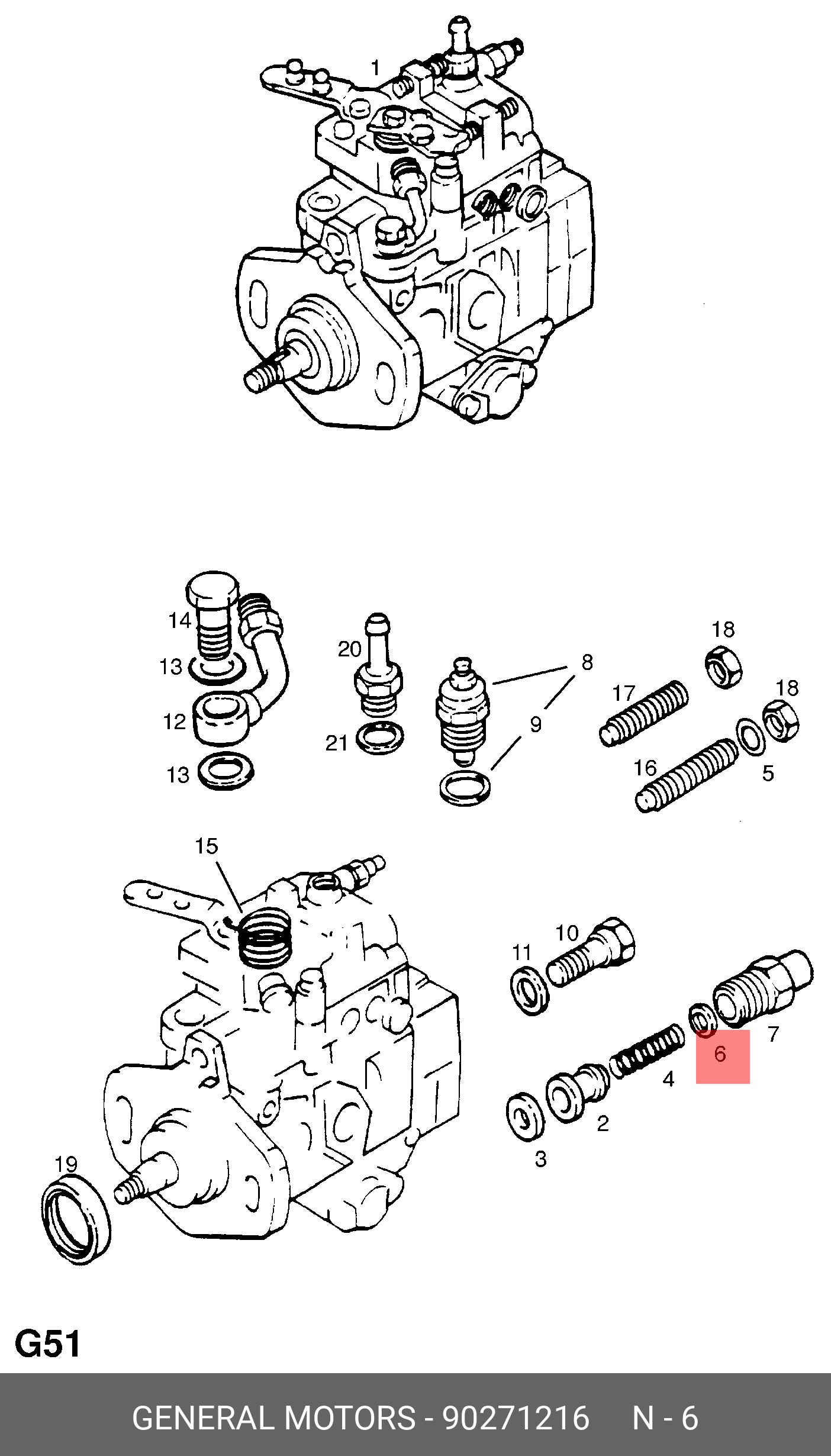 1

14
13
12
13
20
21
8
9
18
17
18
16
5

15
11
10
7
6
4
2
3
19

G51

GENERAL MOTORS - 90271216 N - 6