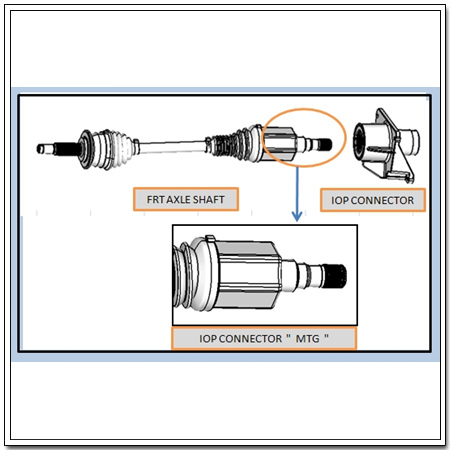 FRT AXLE SHAFT

IOP CONNECTOR

IOP CONNECTOR " MTG "