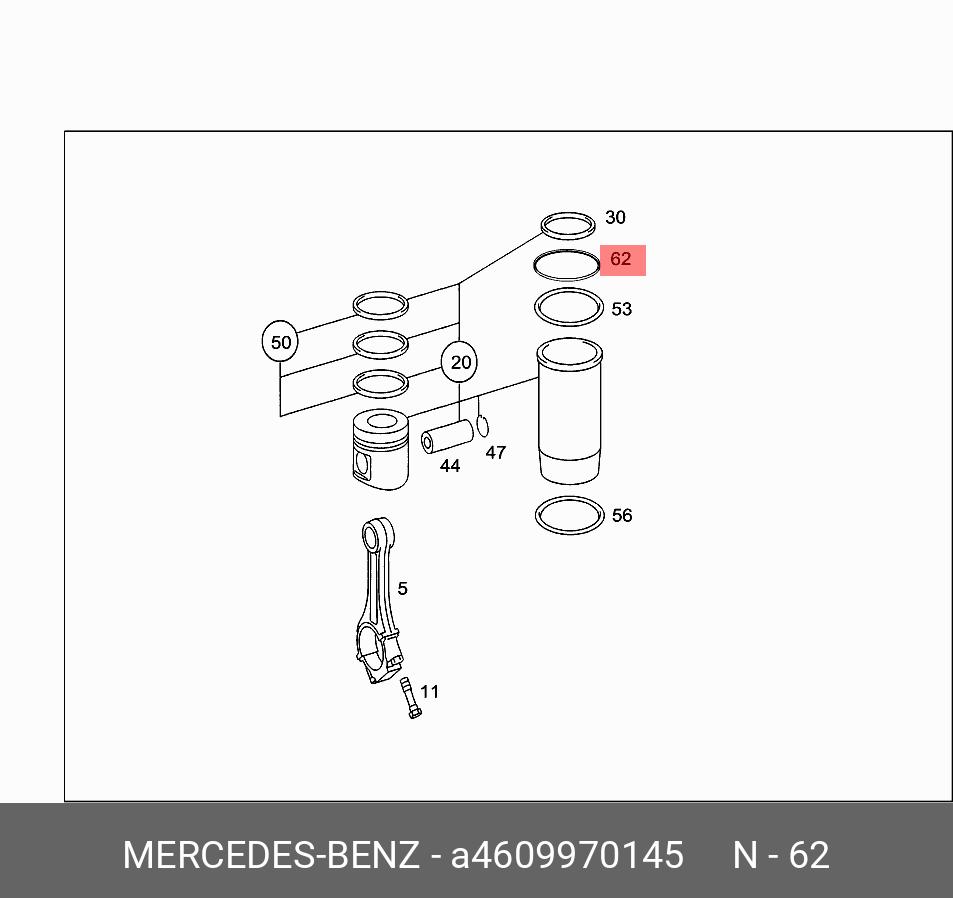 30
62
53
50
20
47
44
56
5
11

MERCEDES-BENZ - a4609970145 N - 62