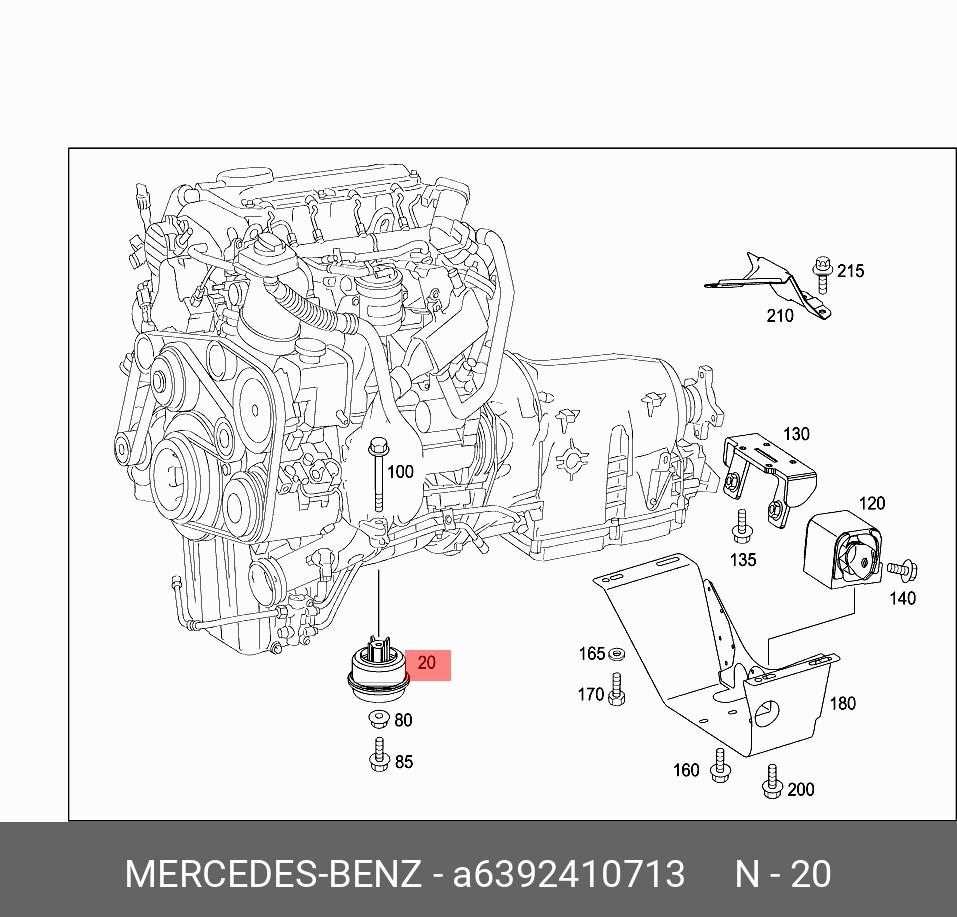 215
210
130
100
120
135
140
20
165
170
180
80
85
160
200

MERCEDES-BENZ - a6392410713 N - 20