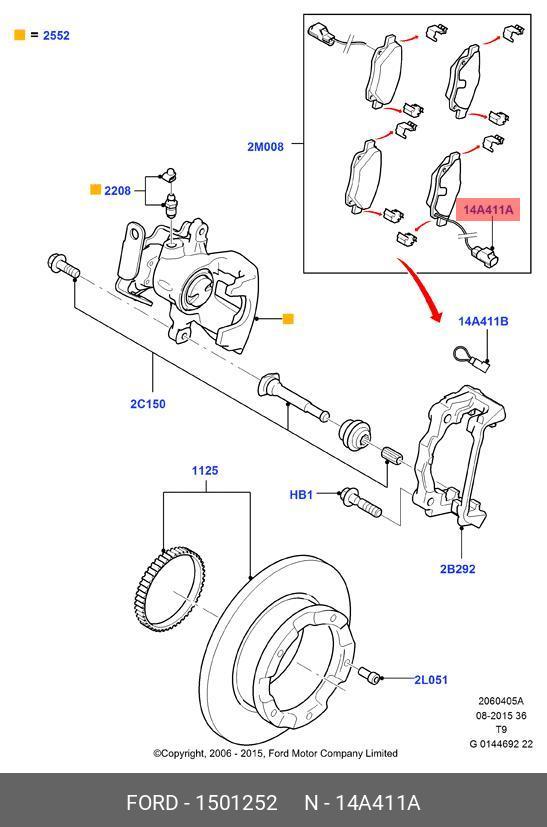 = 2552

2M008

14A411A

2208

14A411B

2C150

1125

HB1

2B292

2L051

2060405A
08-2015 36
T9
G 0144692 22

©Copyright, 2006 - 2015, Ford Motor Company Limited

FORD - 1501252     N - 14A411A