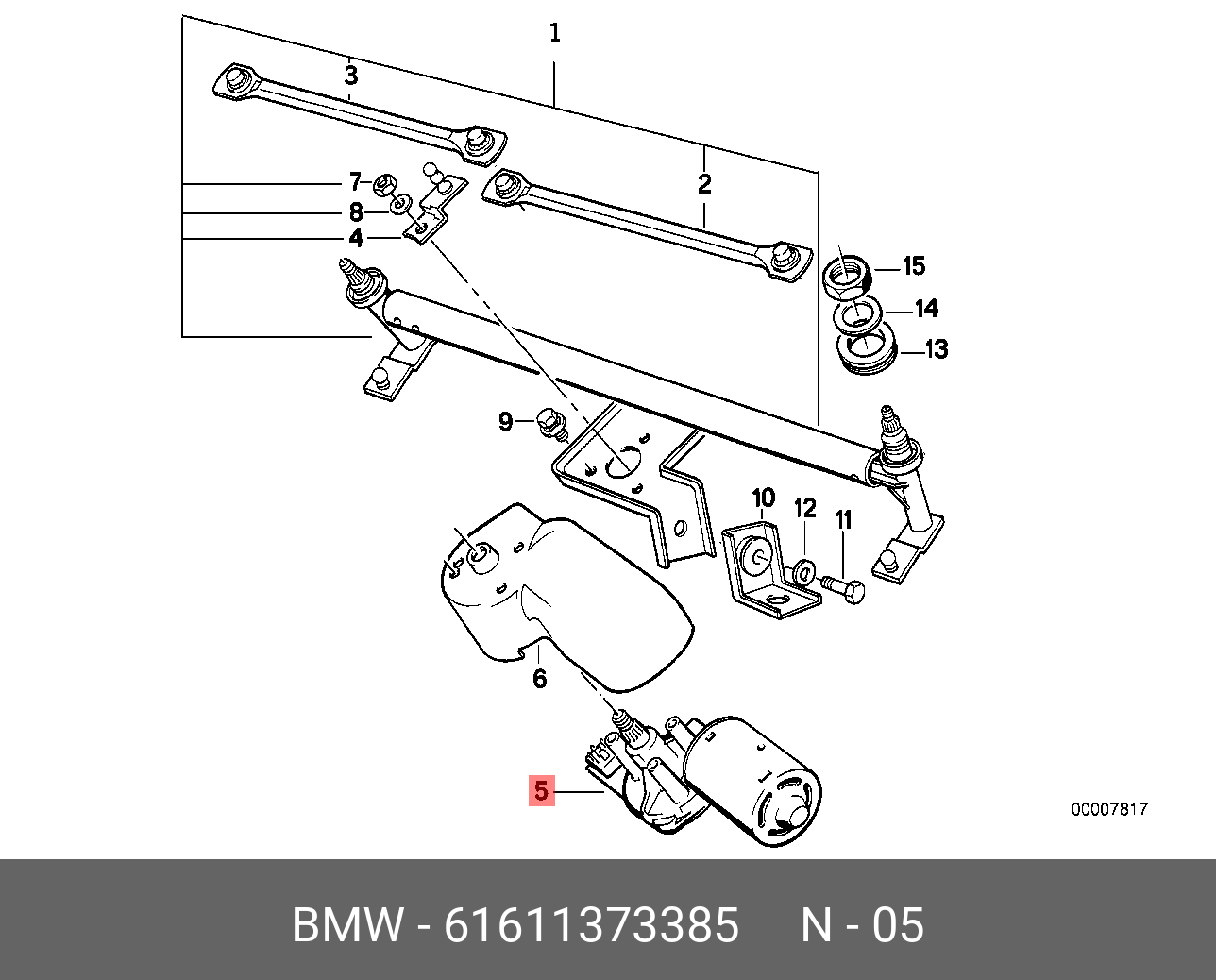 1
3
2
7
8
4
15
14
13
9
10
12
11
6
5
00007817

BMW - 61611373385 N - 05