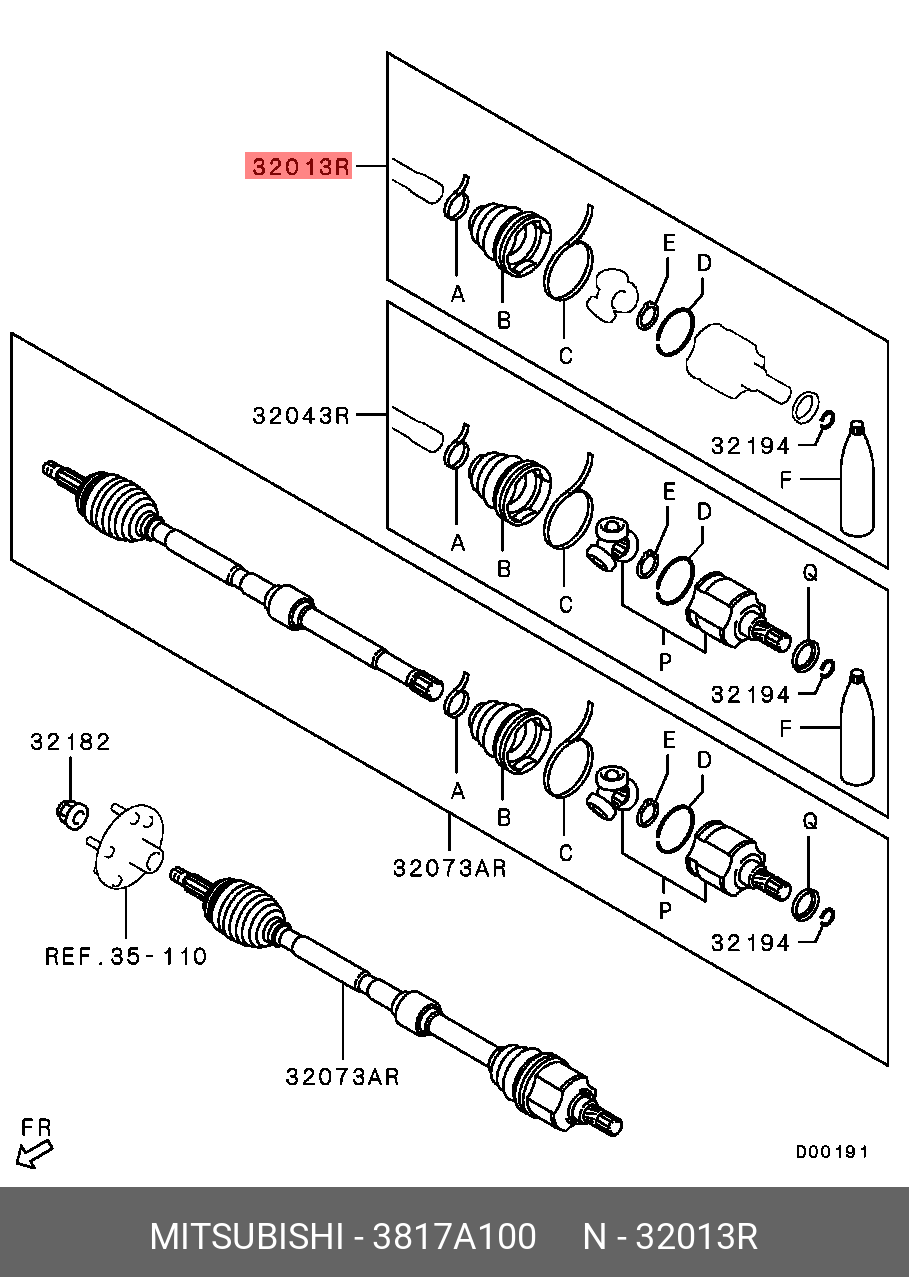 32013R
A
B
C
E
D
32194
F

32043R
A
B
C
E
D
P
Q
32194
F

32182
A
B
C
E
D
P
Q
32194
32073AR
REF.35-110
32073AR

FR
D00191

MITSUBISHI - 3817A100 N - 32013R