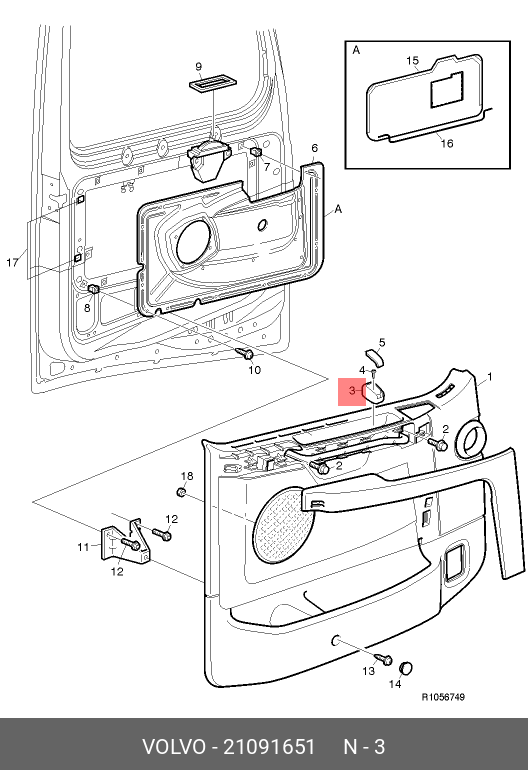 A
15
16
9
6
7
A
17
8
10
5
4
3
1
2
2
18
12
11
12
13
14
R1056749

VOLVO - 21091651 N - 3