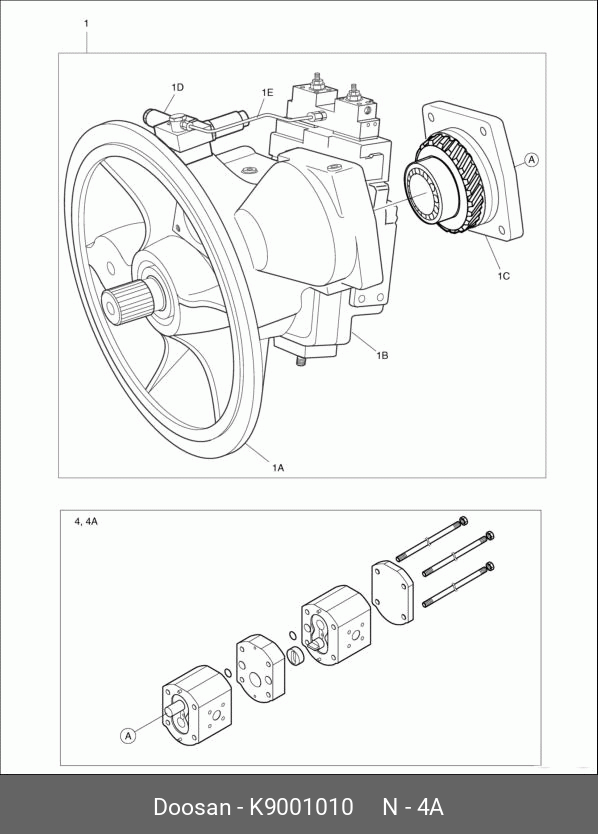 1

1D

1E

A

1C

1B

1A

4, 4A

A

Doosan - K9001010 N - 4A