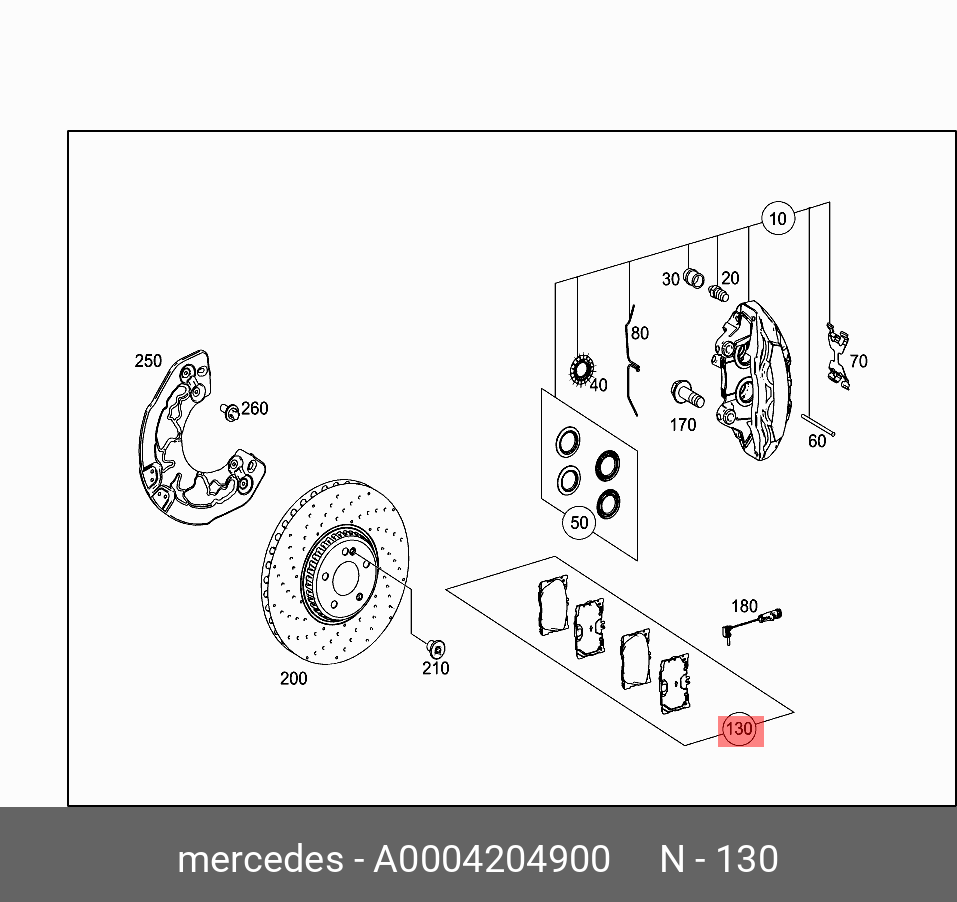 10
30
20
80
70
40
170
60
250
260
50
180
200
210
130

mercedes - A0004204900 N - 130