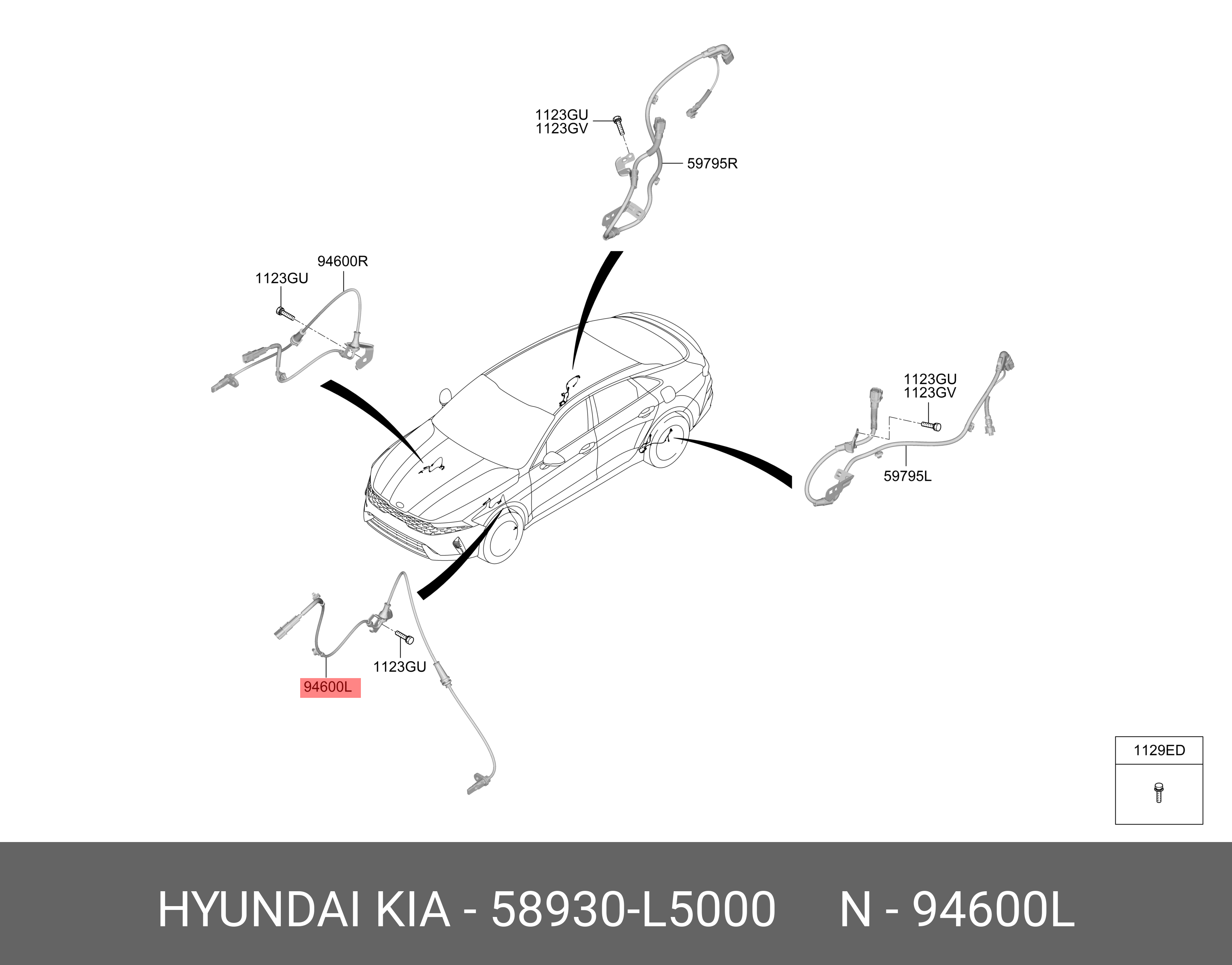 1123GU
1123GV
59795R

94600R
1123GU

1123GU
1123GV
59795L

1123GU
94600L

1129ED

HYUNDAI KIA - 58930-L5000 N - 94600L