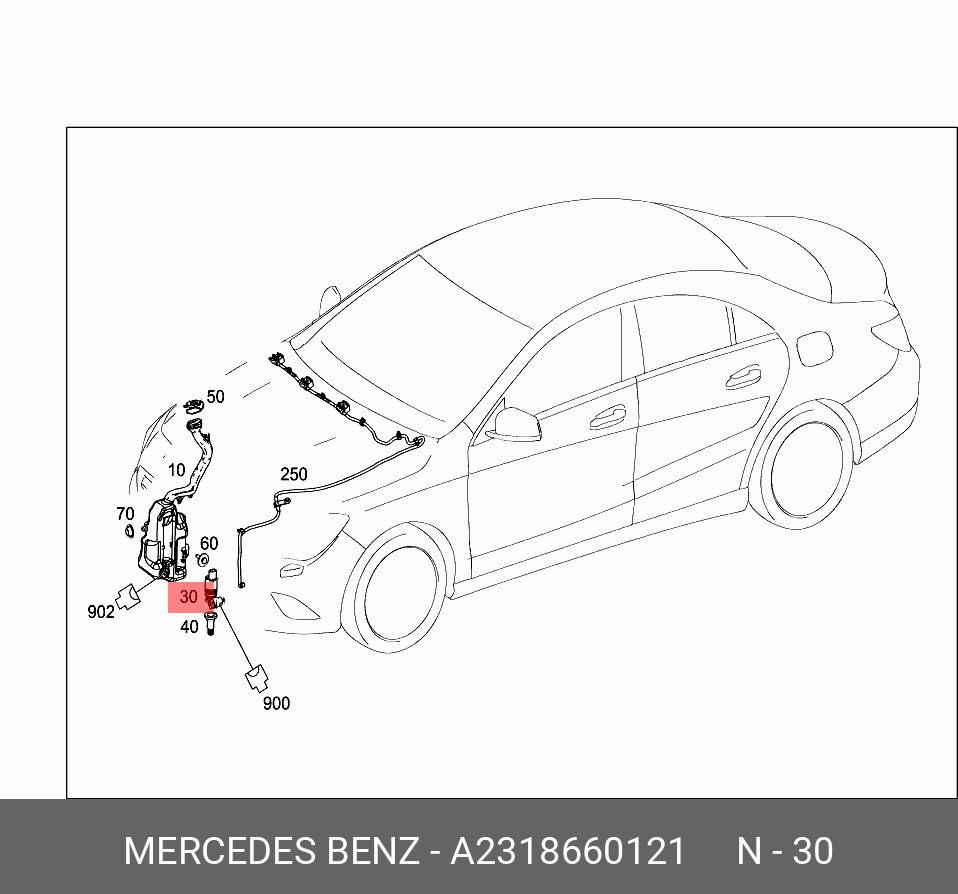 50

10

250

70

60

30

902

40

900

MERCEDES BENZ - A2318660121    N - 30