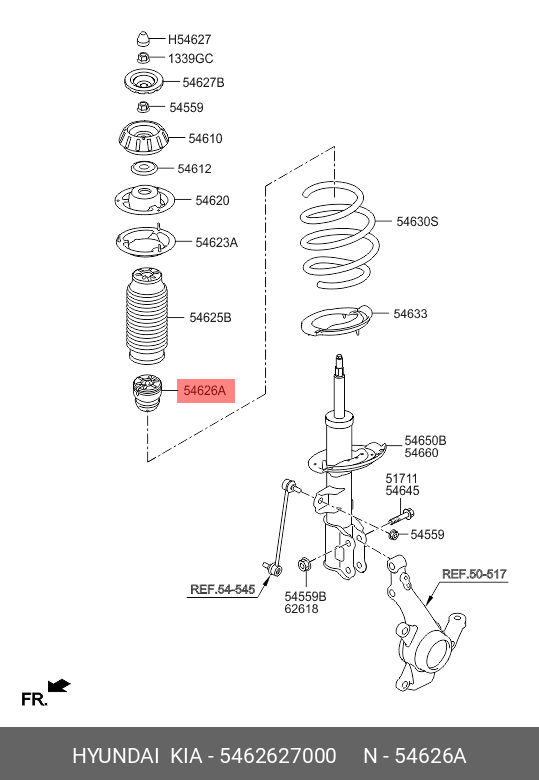 H54627
1339GC
54627B
54559
54610
54612
54620
54623A
54625B
54626A
54630S
54633
54650B
54660
51711
54645
54559
REF.54-545
54559B
62618
REF.50-517
FR.

HYUNDAI KIA - 5462627000 N - 54626A