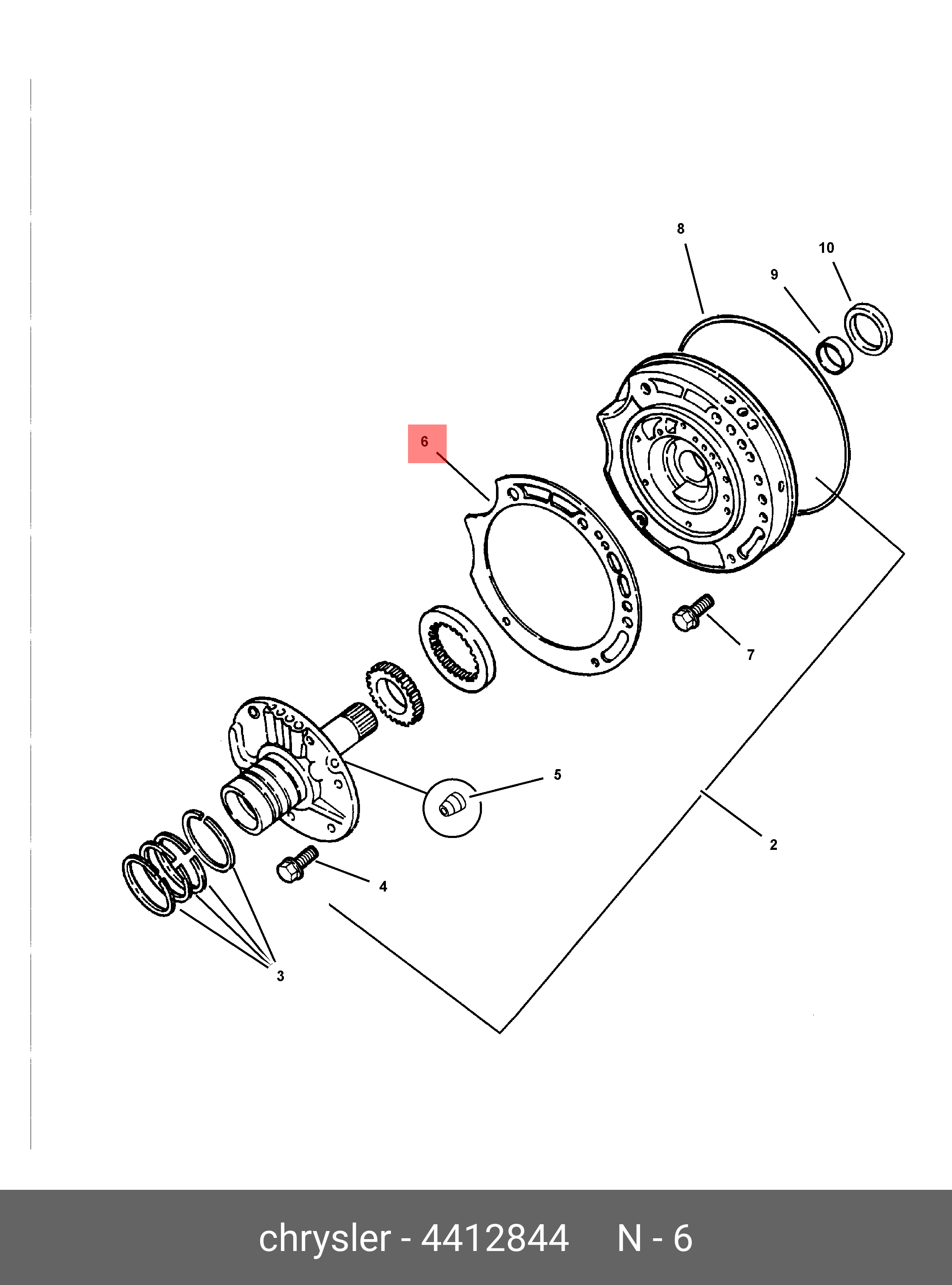 8
10
9
6
7
5
2
4
3

chrysler - 4412844 N - 6