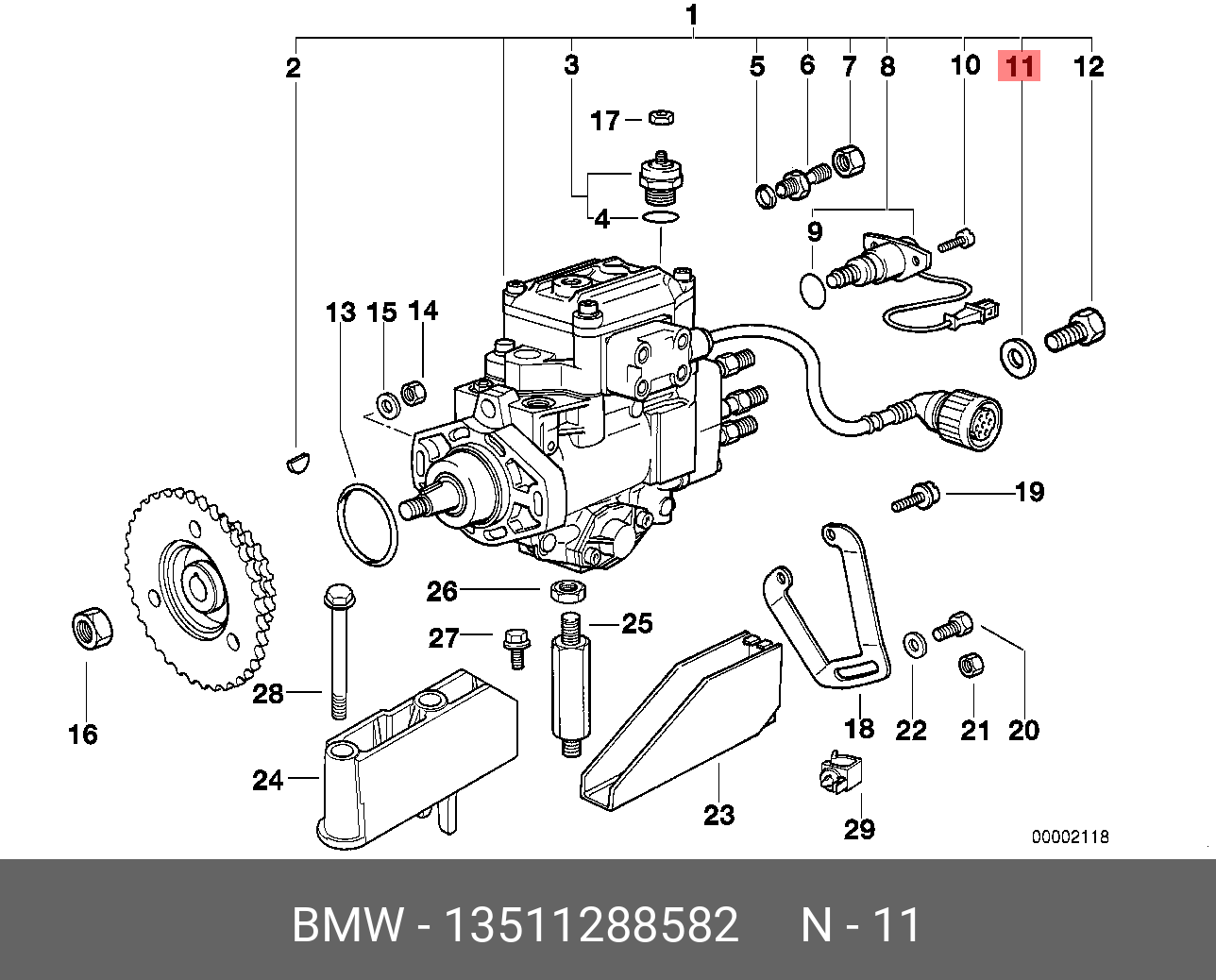 1
2
3
5
6
7
8
10
11
12
17
4
9
13
15
14
19
26
25
27
28
16
24
23
18
22
21
20
29
00002118

BMW - 13511288582 N - 11