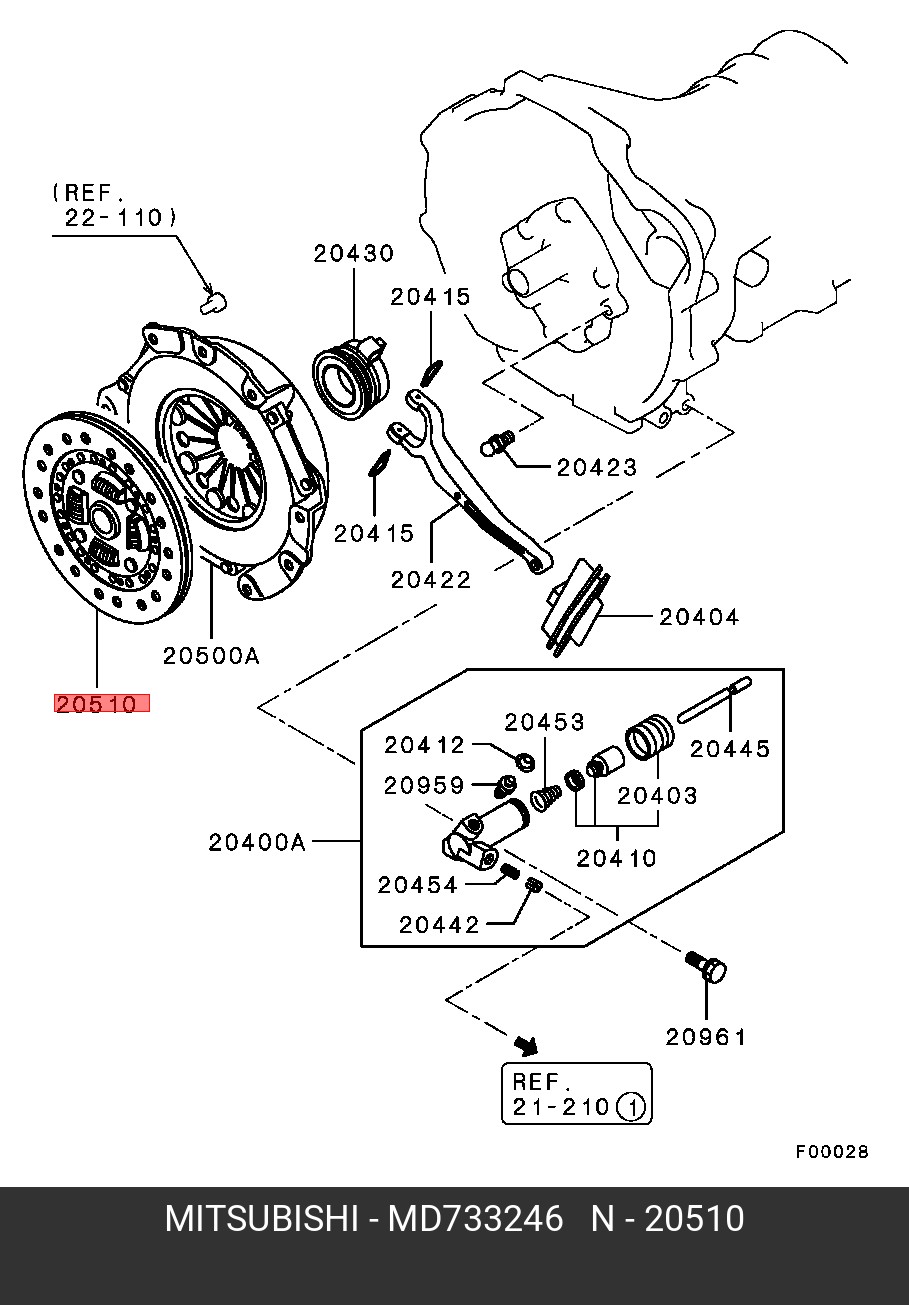 (REF.
22-110)

20430

20415

20423

20415

20422

20404

20500A

20510

20453

20412

20445

20959

20403

20400A

20410

20454

20442

20961

REF.
21-210 ①

F00028

MITSUBISHI - MD733246 N - 20510