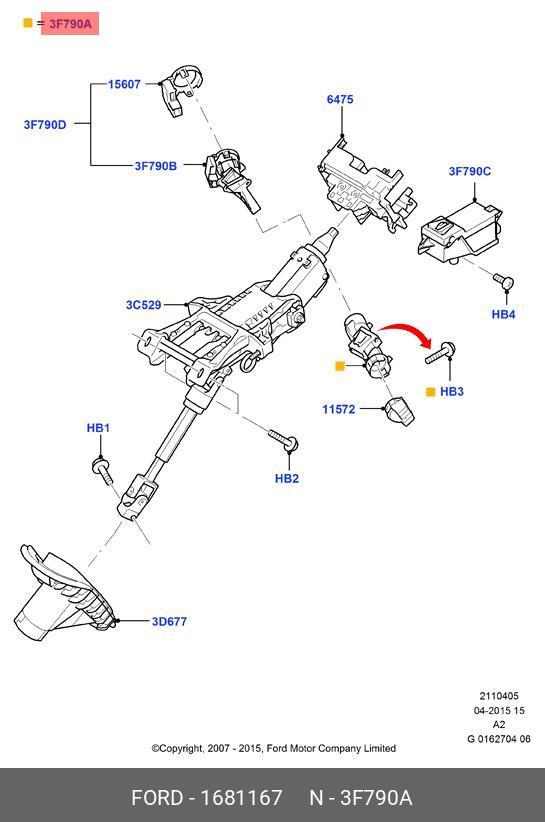 = 3F790A

15607

3F790D

3F790B

6475

3F790C

HB4

3C529

HB3

11572

HB1

HB2

3D677

2110405
04-2015 15
A2
G 0162704 06

©Copyright, 2007 - 2015, Ford Motor Company Limited

FORD - 1681167 N - 3F790A