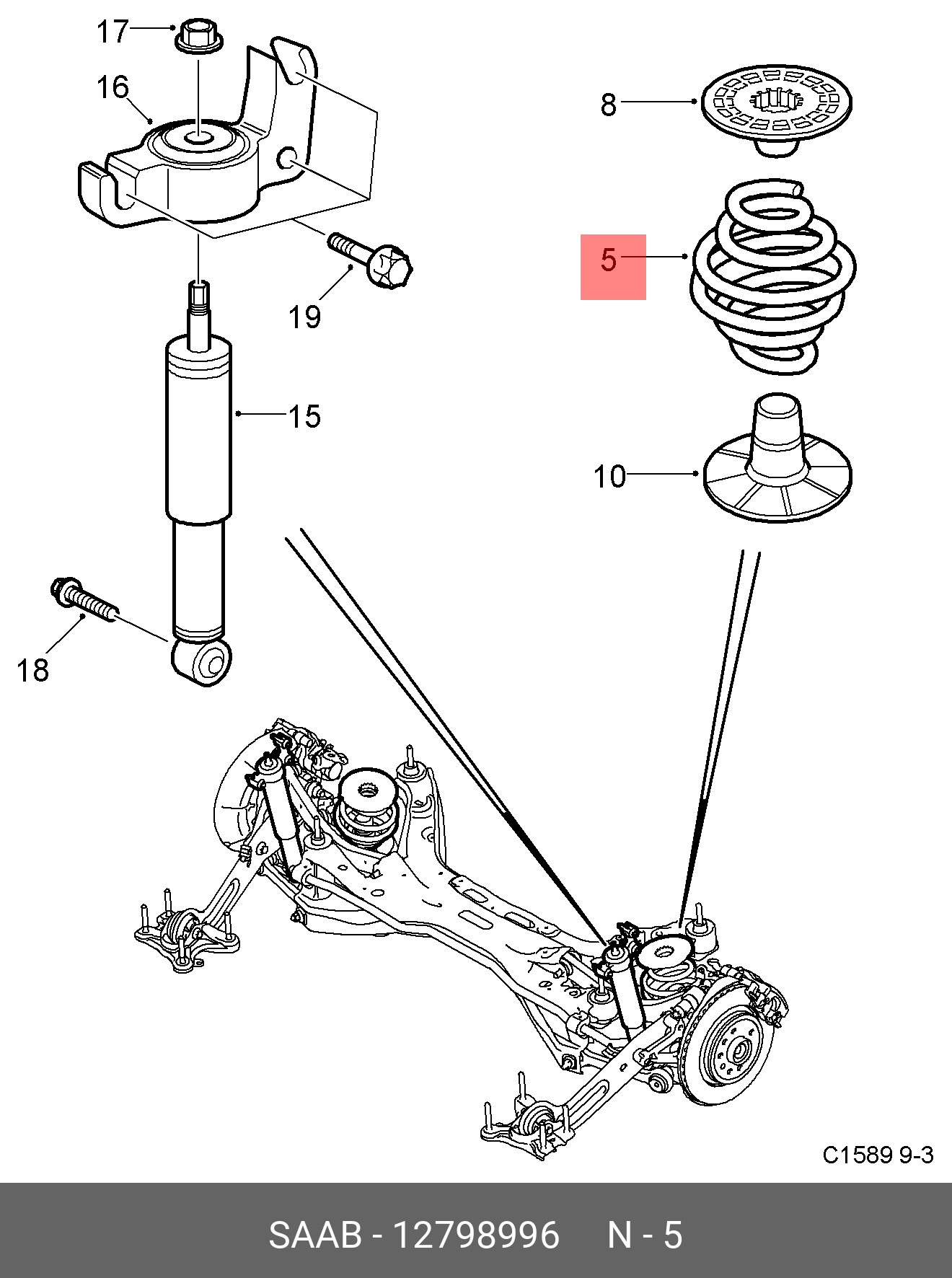 17
16
8
5
19
15
10
18
C1589 9-3
SAAB - 12798996 N - 5