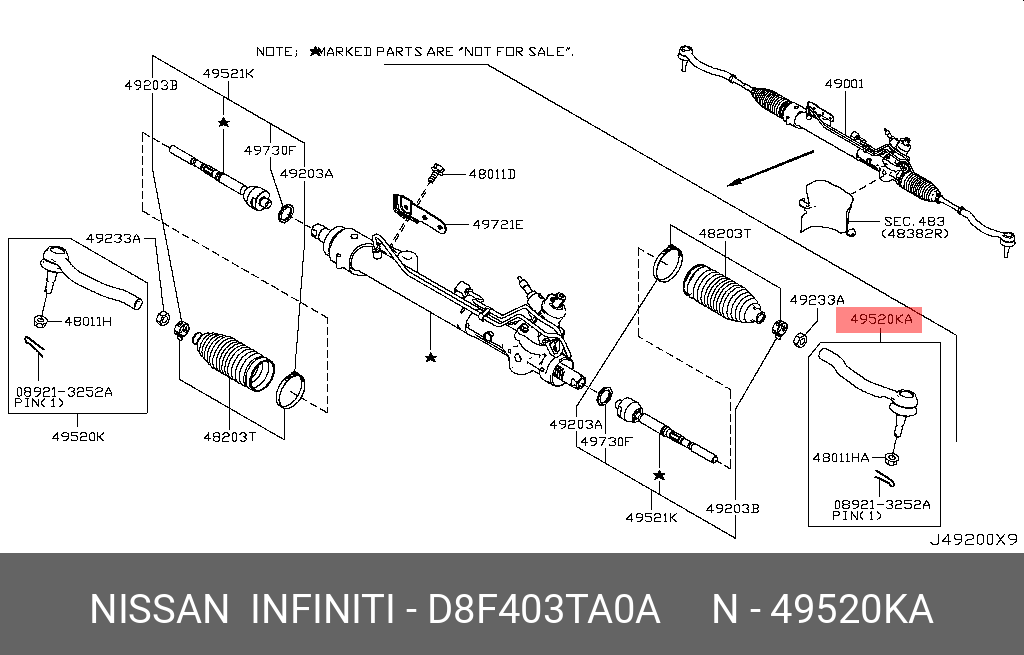 NOTE; ★MARKED PARTS ARE "NOT FOR SALE".

49203B
49521K
★
49730F
49203A
48011D
49721E
49001
SEC. 483
(48382R)
49233A
48011H
08921-3252A
PIN(1)
49520K
48203T
★
48203T
49233A
49520KA
49203A
49730F
★
49521K
49203B
48011HA
08921-3252A
PIN(1)
J49200X9

NISSAN INFINITI - D8F403TA0A N - 49520KA