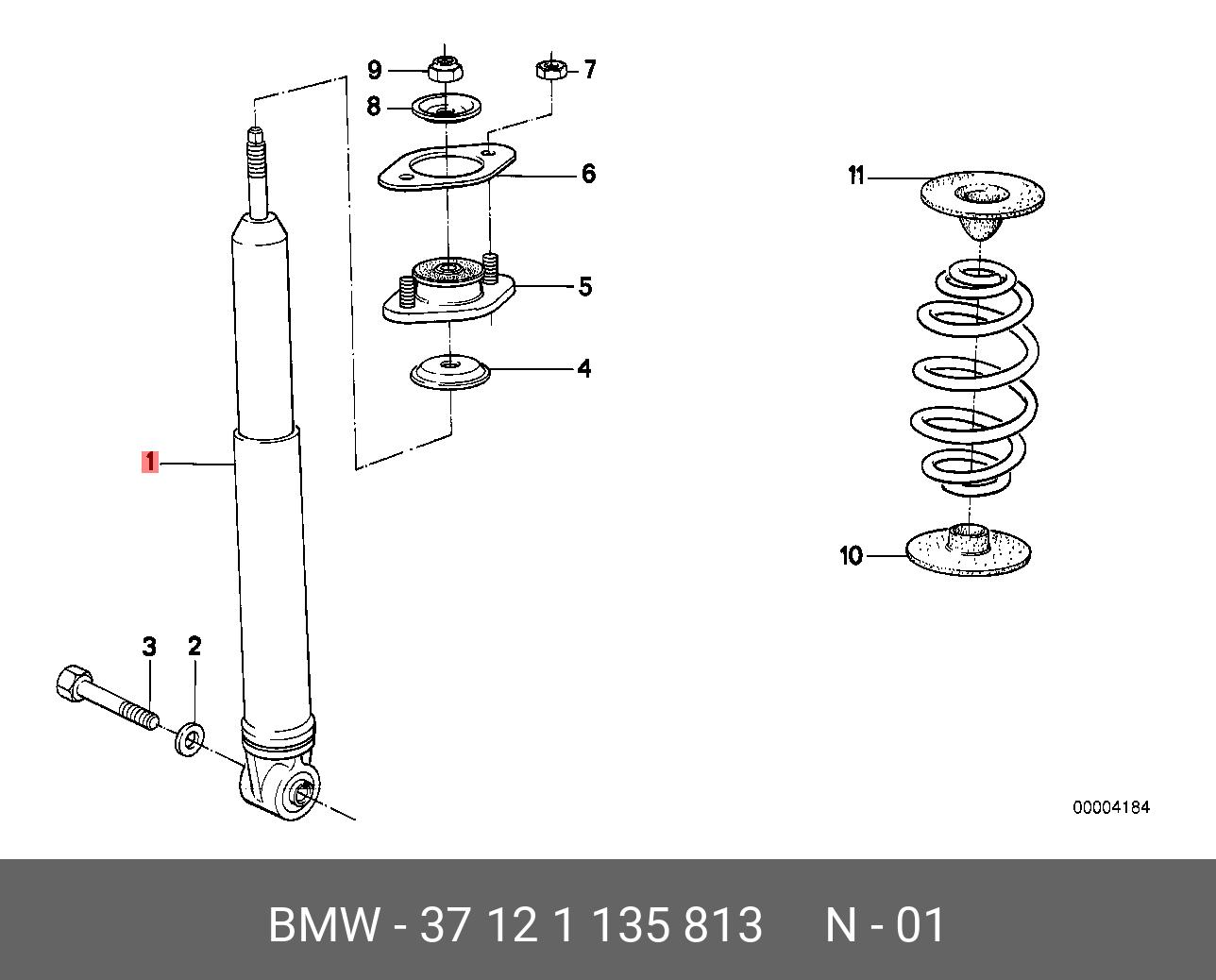 9
7
8
6
11
5
4
1
10
3
2
00004184

BMW - 37 12 1 135 813 N - 01