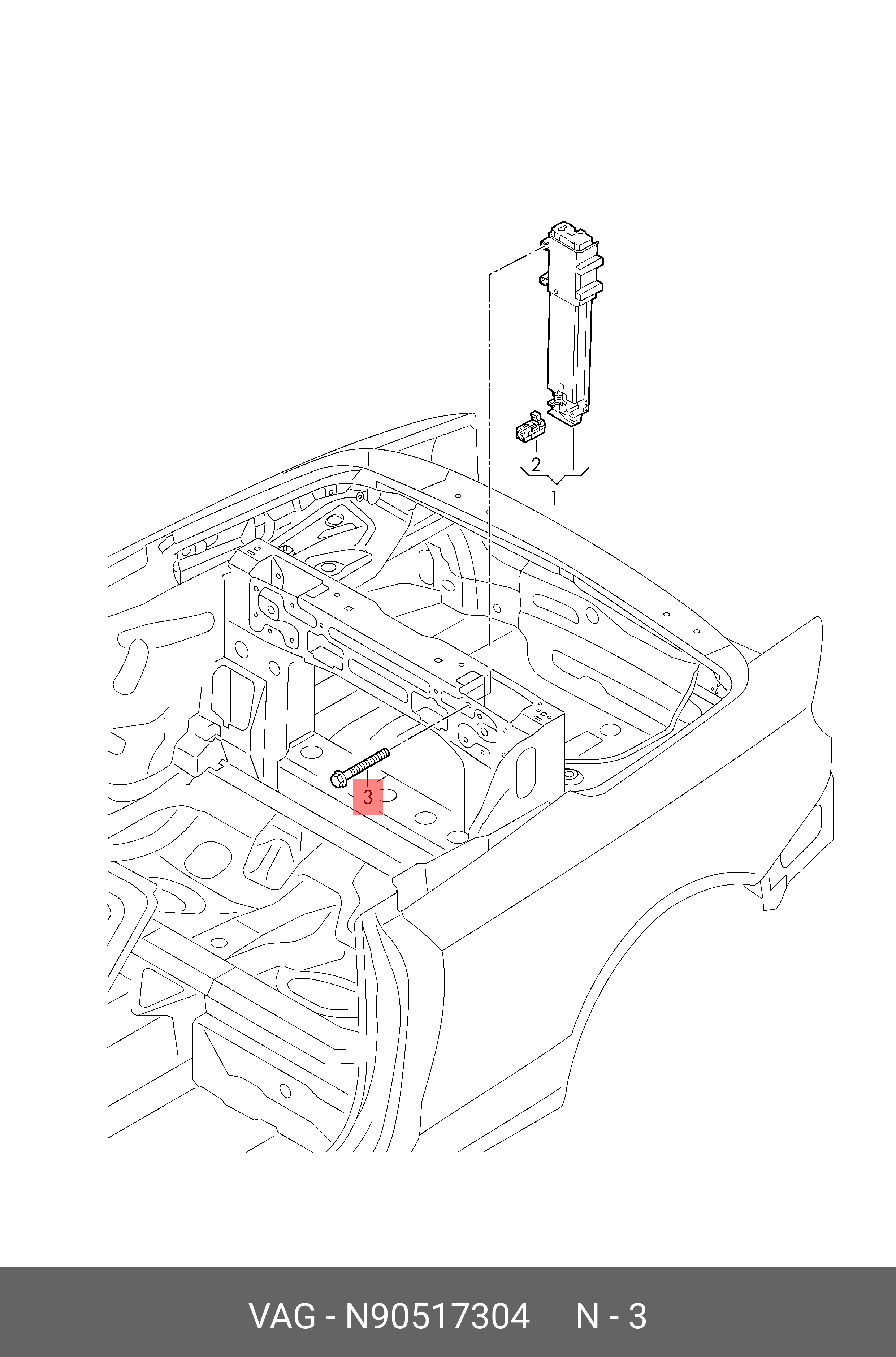 2
1
3
VAG - N90517304 N - 3