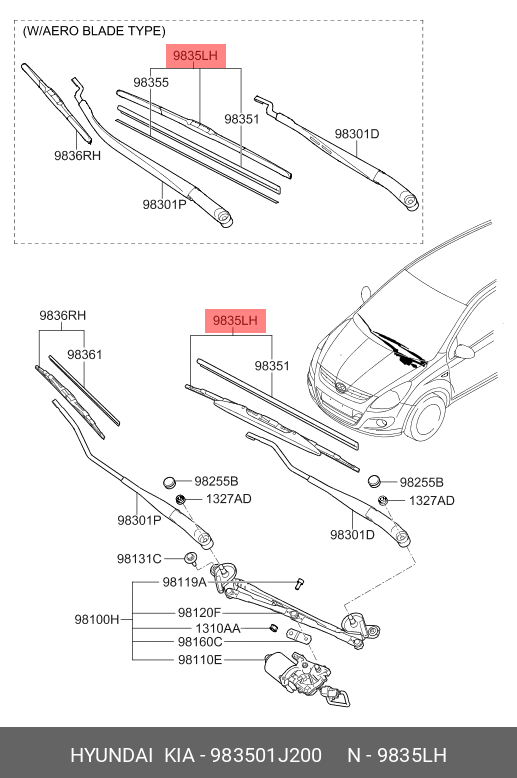 (W/AERO BLADE TYPE)

9835LH

98355

98351

98301D

9836RH

98301P

9836RH

98361

9835LH

98351

98255B

1327AD

98255B

1327AD

98301P

98301D

98131C

98119A

98100H

98120F

1310AA

98160C

98110E

HYUNDAI KIA - 983501J200 N - 9835LH