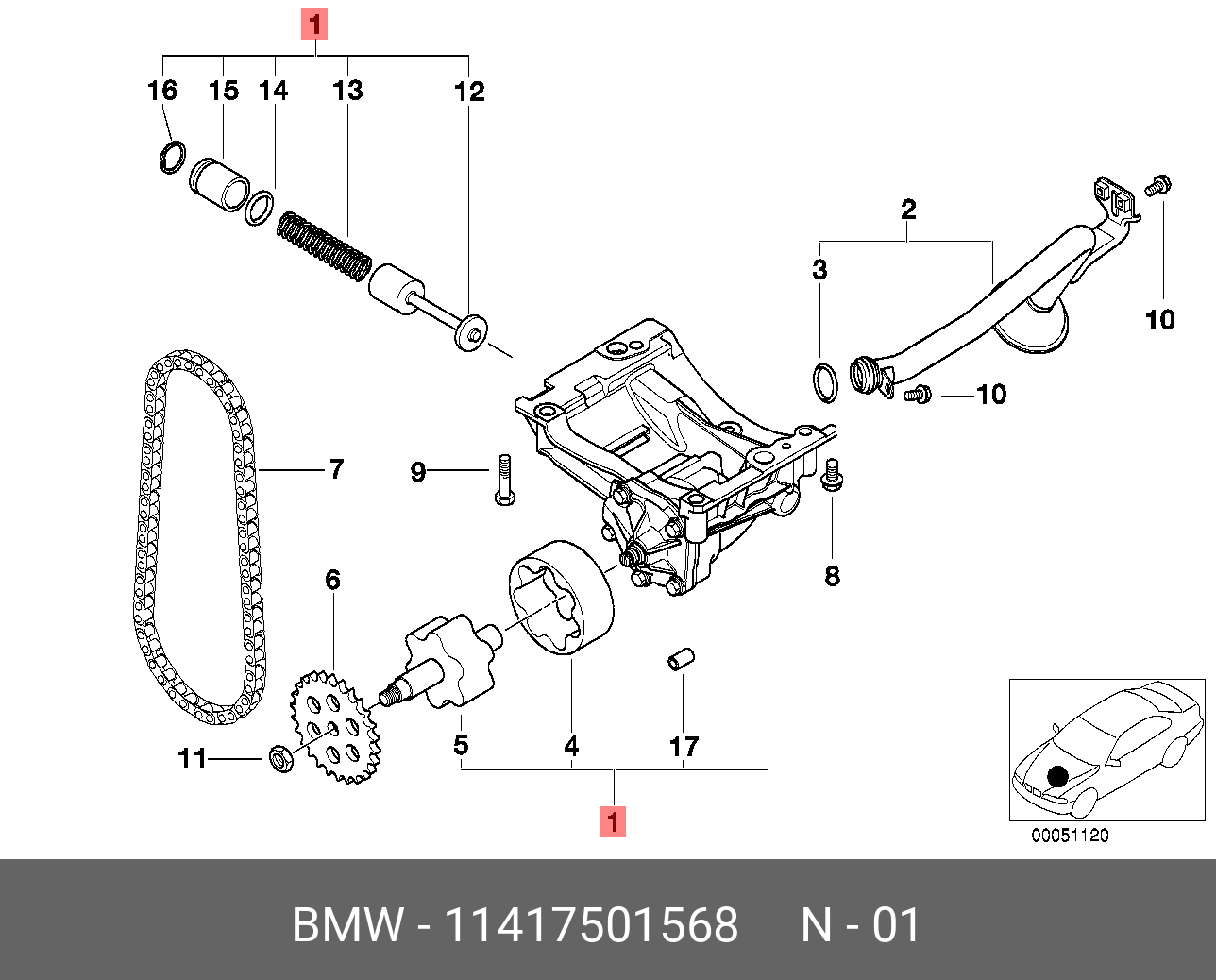 1

16 15 14 13 12

2

3

10

10

7

9

8

6

11

5 4 17

1

00051120

BMW - 11417501568 N - 01