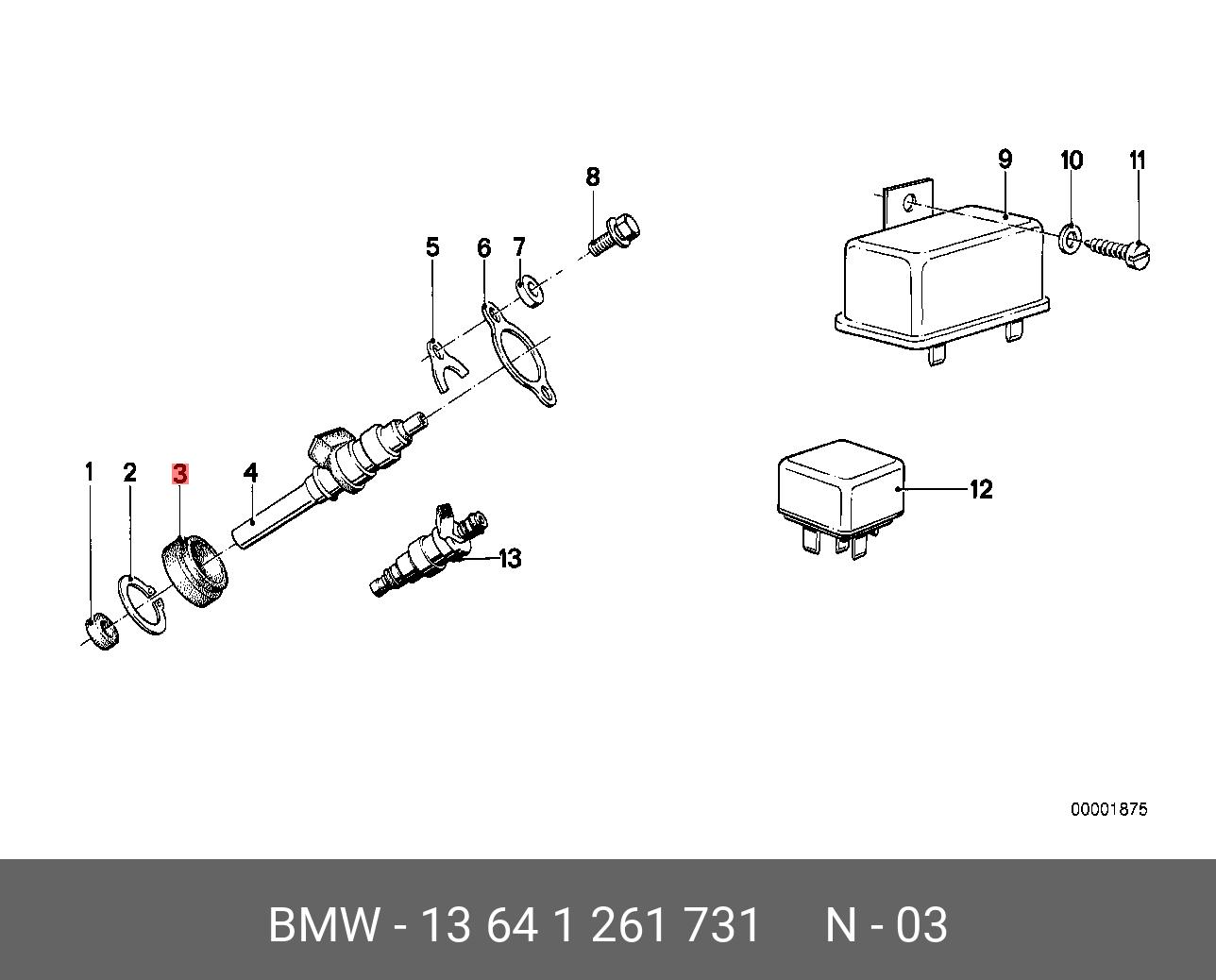 8
9
10
11
5
6
7
1
2
3
4
12
13
00001875
BMW - 13 64 1 261 731 N - 03