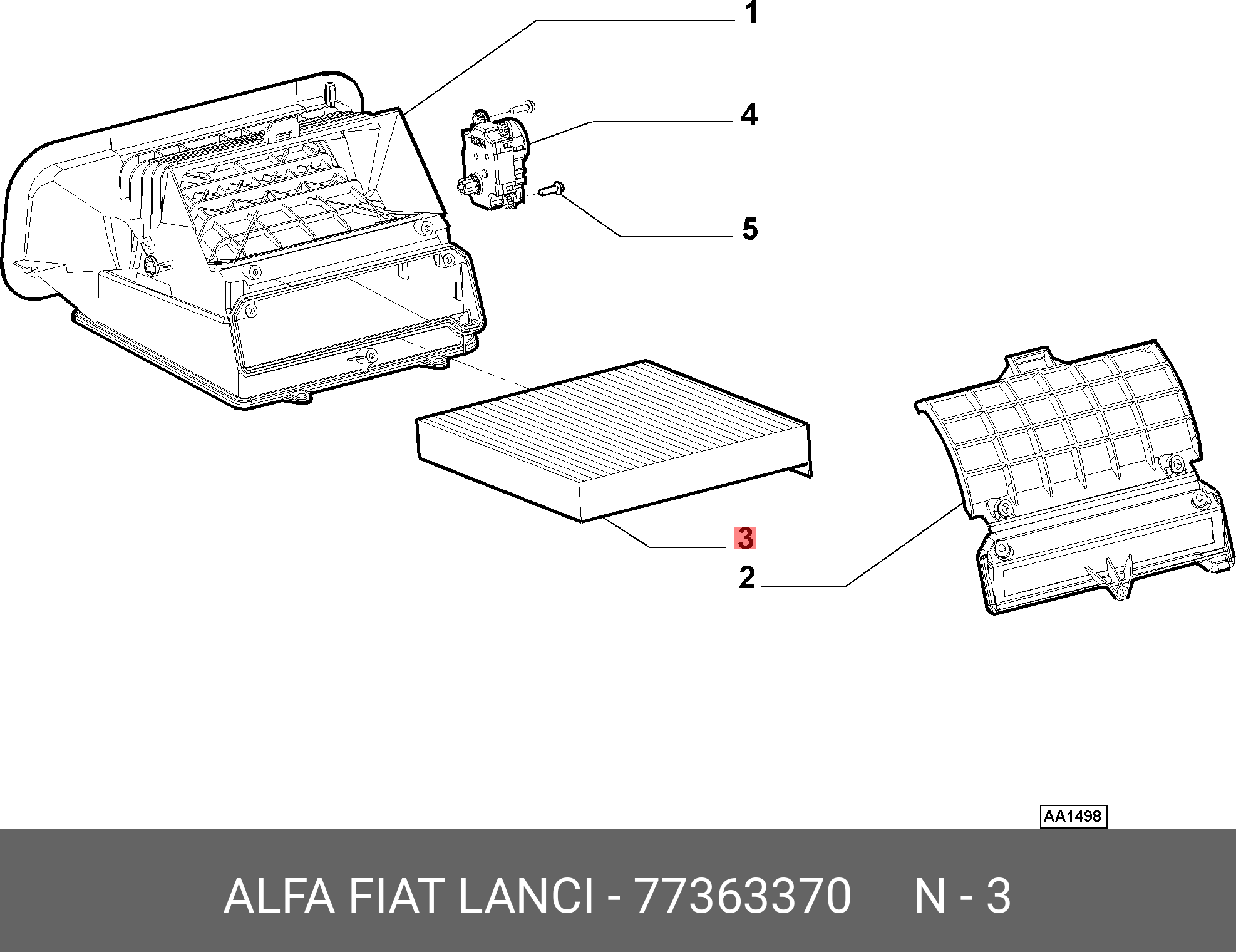 1
4
5
3
2
AA1498
ALFA FIAT LANCI - 77363370 N - 3