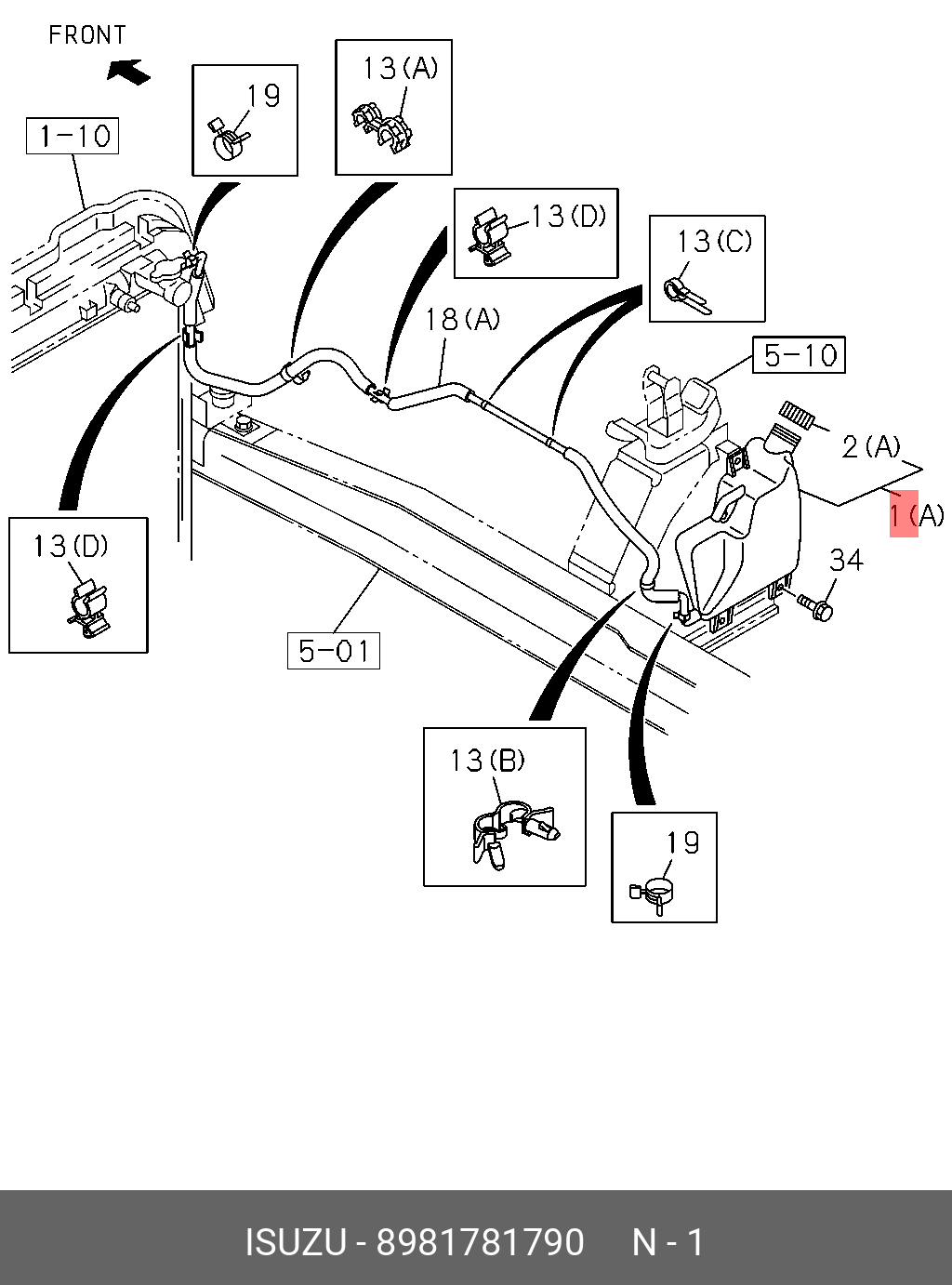 FRONT

1-10

19

13(A)

13(D)

13(C)

18(A)

5-10

2(A)

1(A)

34

13(D)

5-01

13(B)

19

ISUZU - 8981781790 N - 1