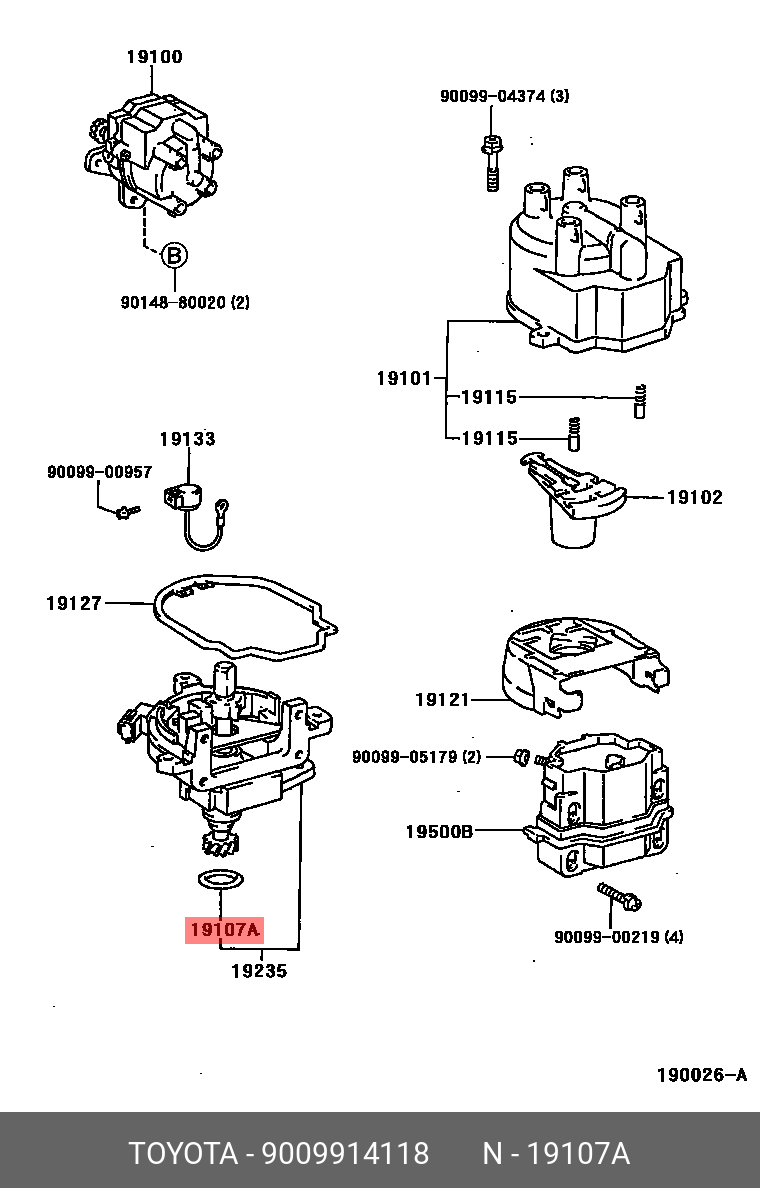 19100

B

90148-80020 (2)

90099-04374 (3)

19101

19115

19115

19102

19133

90099-00957

19127

19121

90099-05179 (2)

19500B

90099-00219 (4)

19107A

19235

190026-A

TOYOTA - 9009914118 N - 19107A