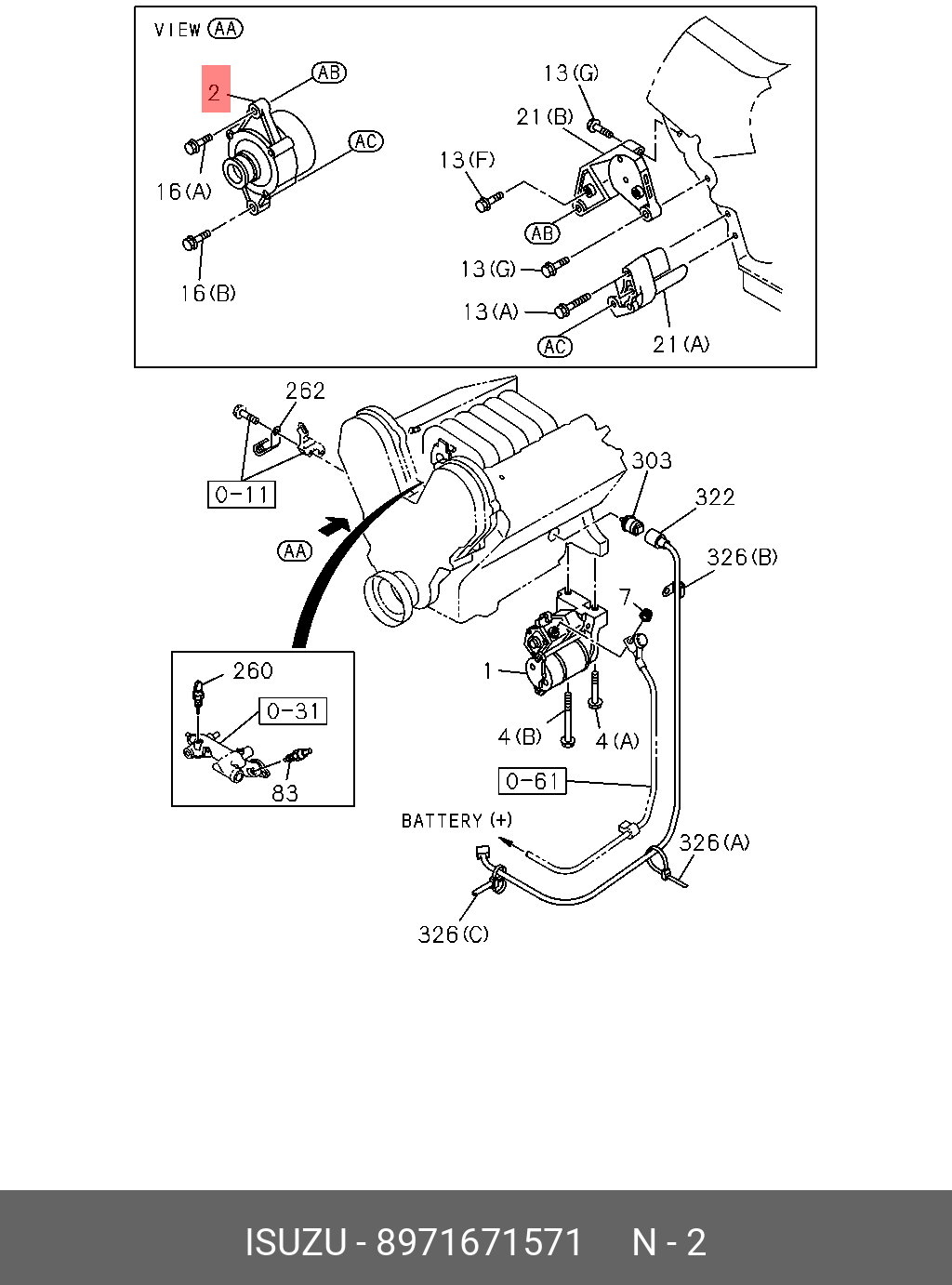 VIEW AA

2
AB
AC
16(A)
16(B)
13(G)
21(B)
13(F)
AB
13(G)
13(A)
AC
21(A)

262
0-11
AA
303
322
326(B)
7
1
4(B)
4(A)
260
0-31
83
0-61
BATTERY (+)
326(A)
326(C)

ISUZU - 8971671571 N - 2