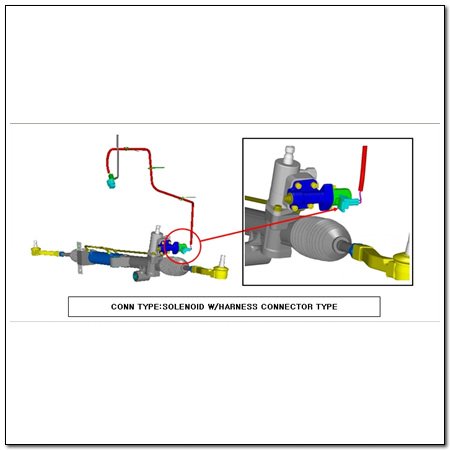 CONN TYPE:SOLENOID W/HARNESS CONNECTOR TYPE