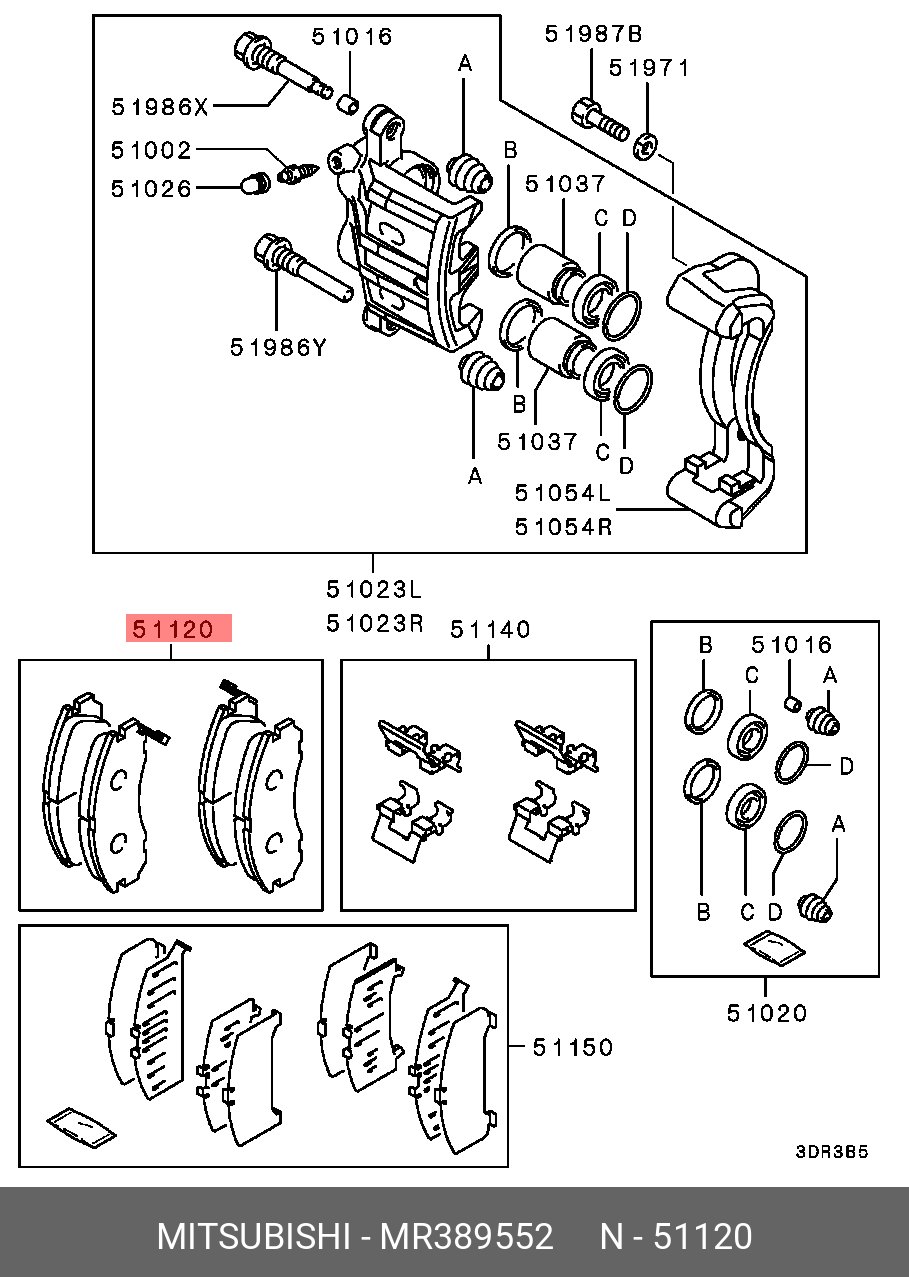 51016
51987B
51971
51986X
A
51002
51026
B
51037
C
D
51986Y
B
51037
C
D
A
51054L
51054R
51023L
51023R
51120
51140
B
51016
C
A
D
A
B
C
D
51020
51150
3DR385
MITSUBISHI - MR389552 N - 51120