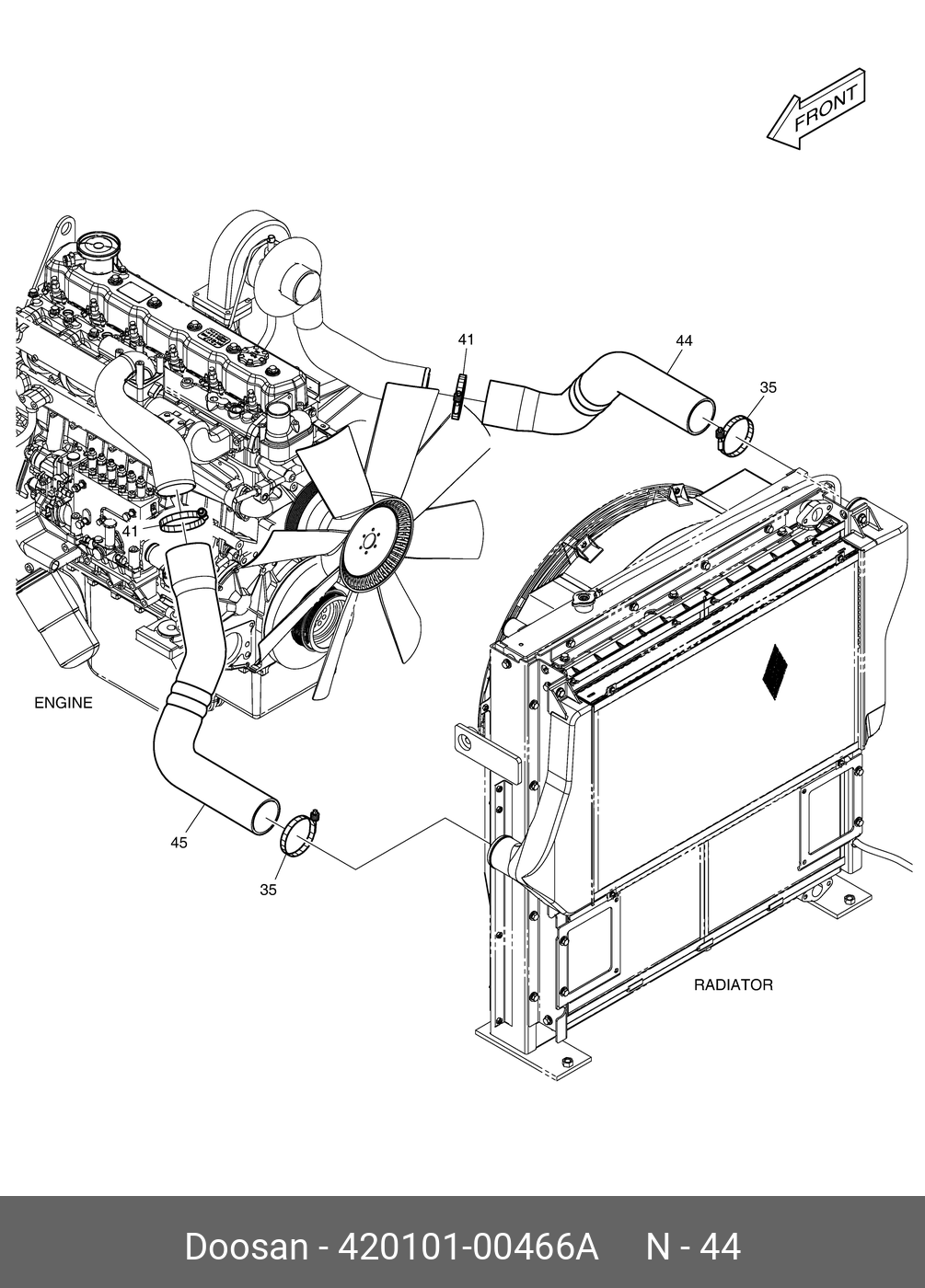 FRONT

41

44

35

41

ENGINE

45

35

RADIATOR

Doosan - 420101-00466A N - 44