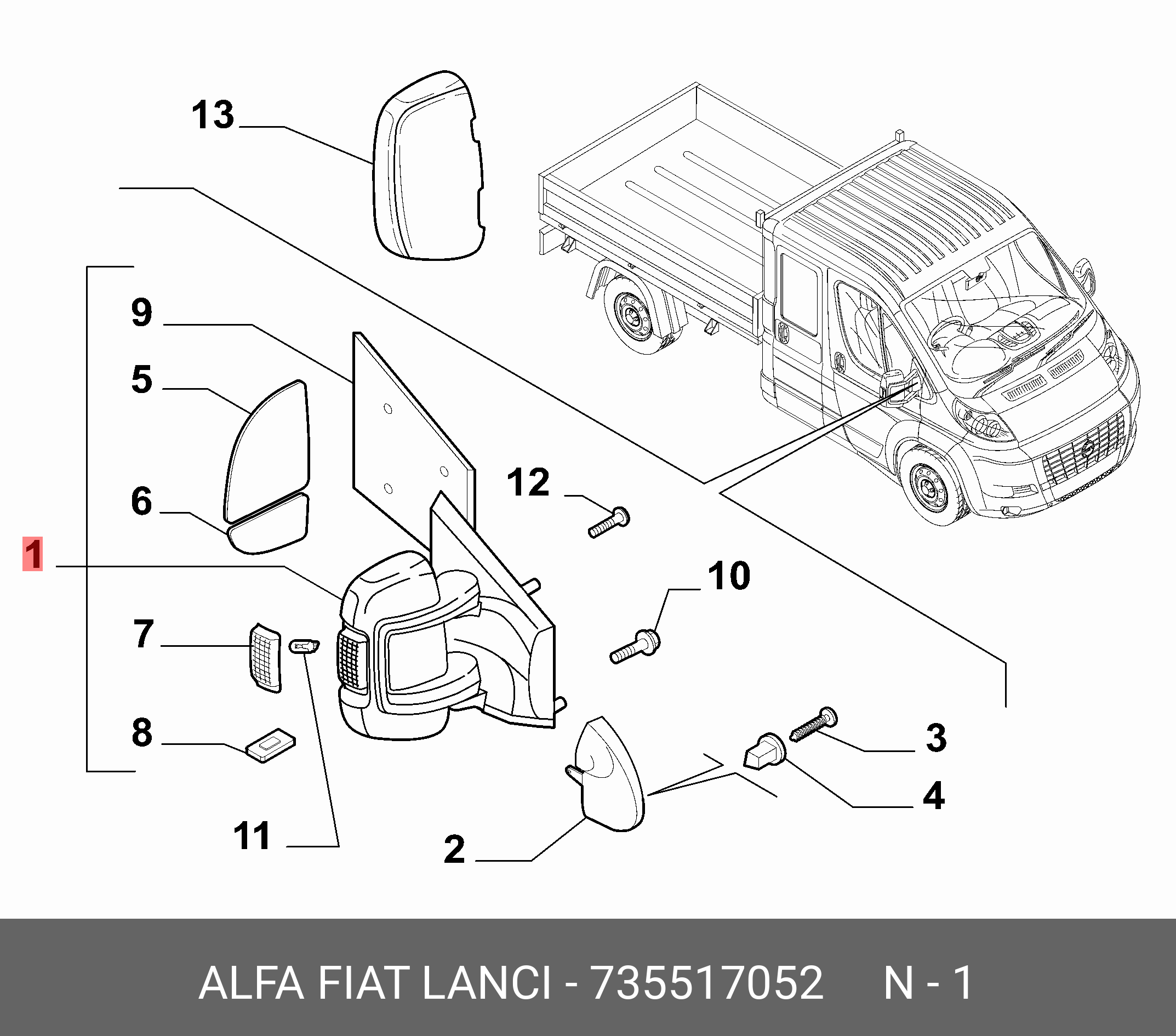 13

9

5

6

1

7

8

11

12

10

3

4

2

ALFA FIAT LANCI - 735517052 N - 1