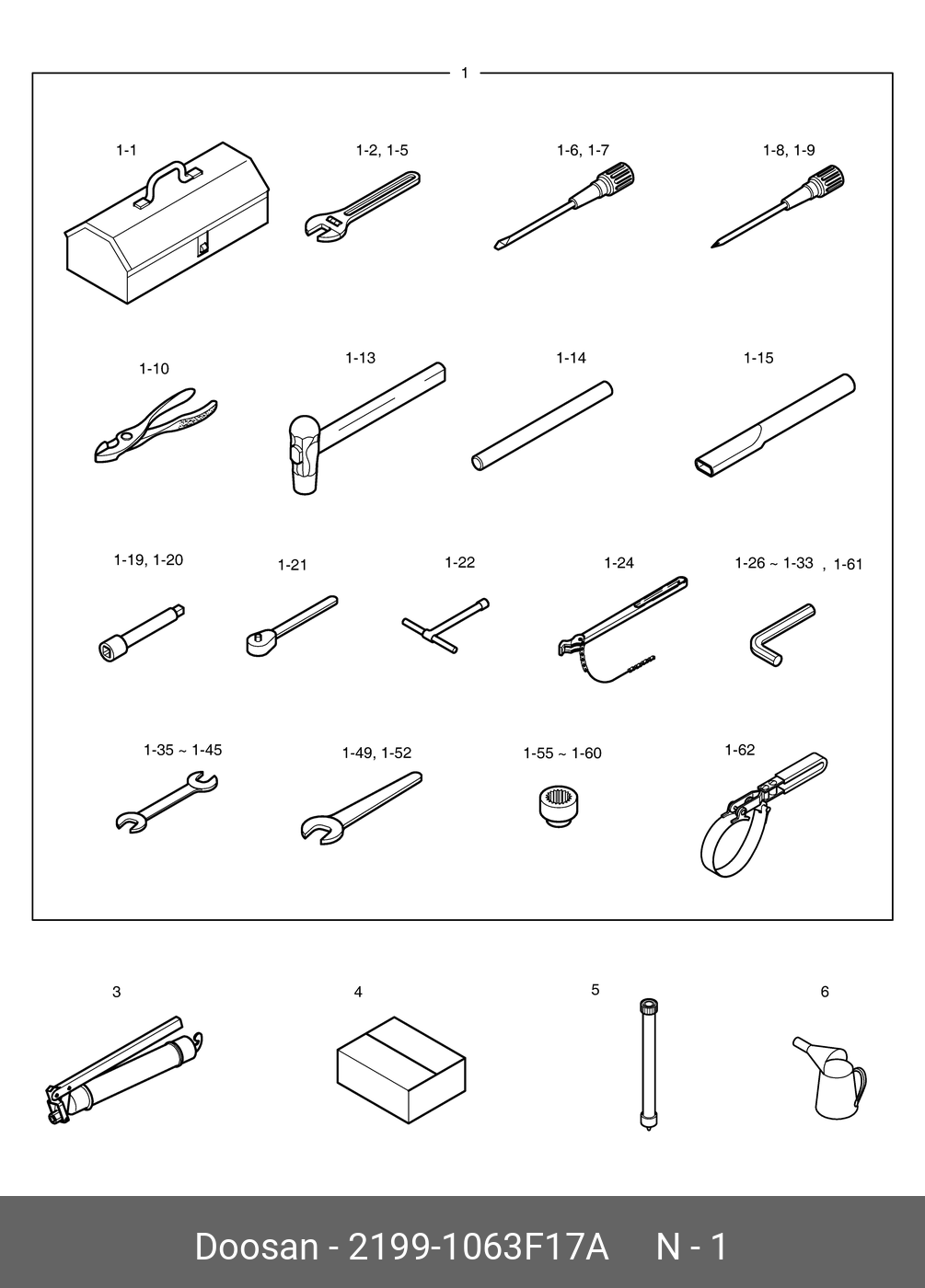 1

1-1

1-2, 1-5

1-6, 1-7

1-8, 1-9

1-10

1-13

1-14

1-15

1-19, 1-20

1-21

1-22

1-24

1-26 ~ 1-33 , 1-61

1-35 ~ 1-45

1-49, 1-52

1-55 ~ 1-60

1-62

3

4

5

6

Doosan - 2199-1063F17A N - 1