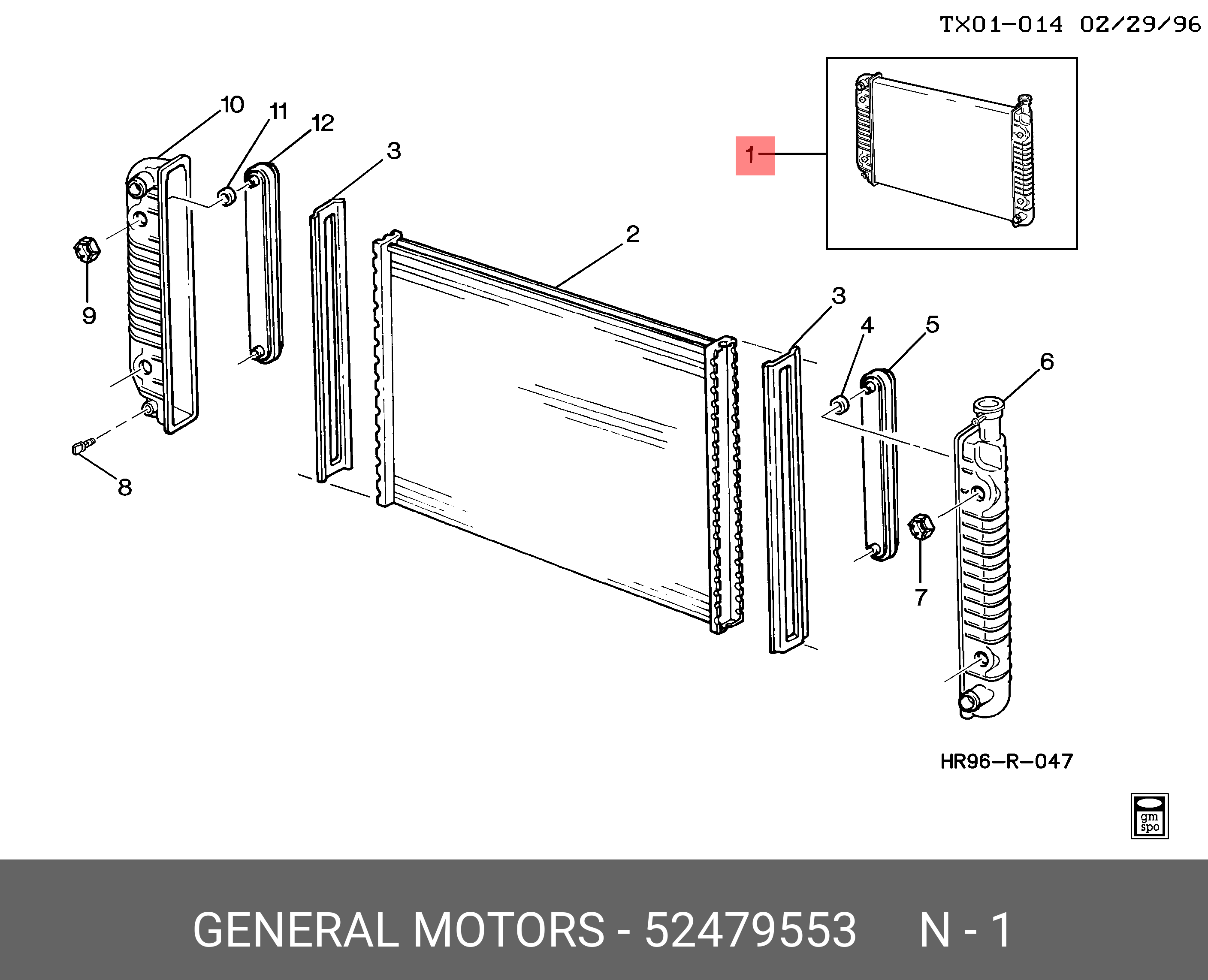 TX01-014 02/29/96

10
11
12
3
1
2
9
3
4
5
6
8
7

HR96-R-047

gm
spo

GENERAL MOTORS - 52479553 N - 1