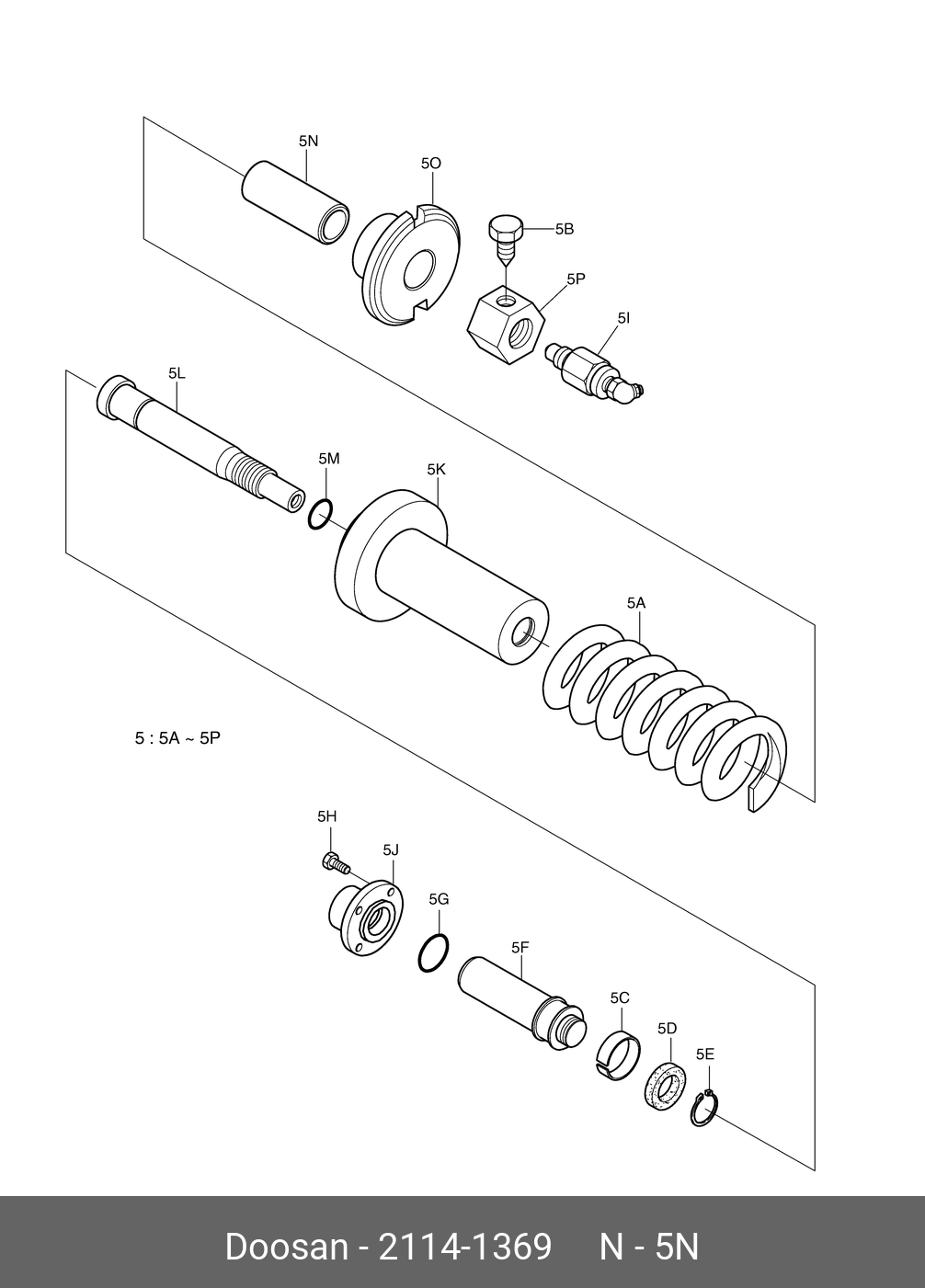 5N

5O

5B

5P

5I

5L

5M

5K

5A

5 : 5A ~ 5P

5H

5J

5G

5F

5C

5D

5E

Doosan - 2114-1369 N - 5N