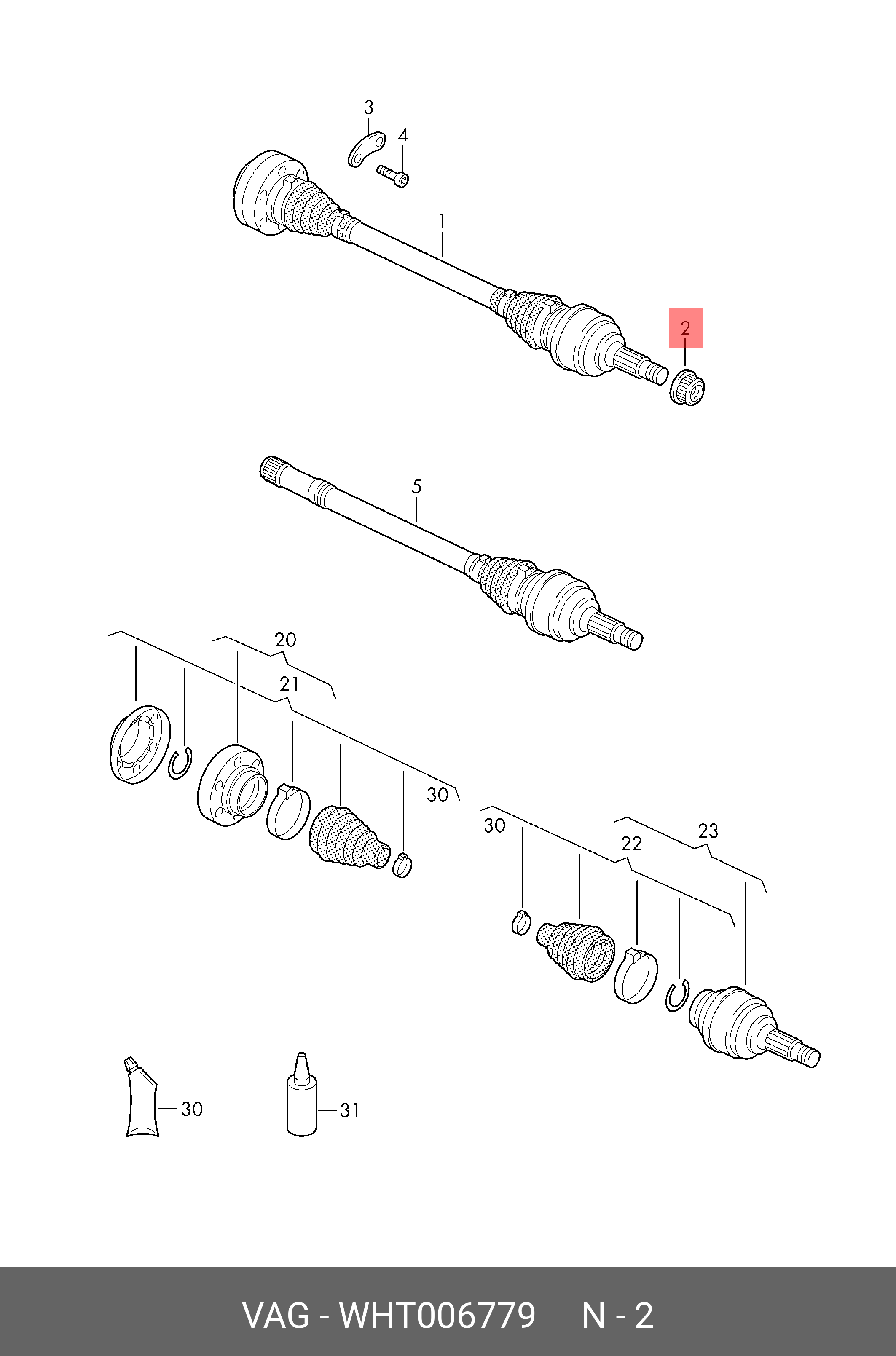 3
4
1
2
5
20
21
30
30
22
23
30
31

VAG - WHT006779 N - 2